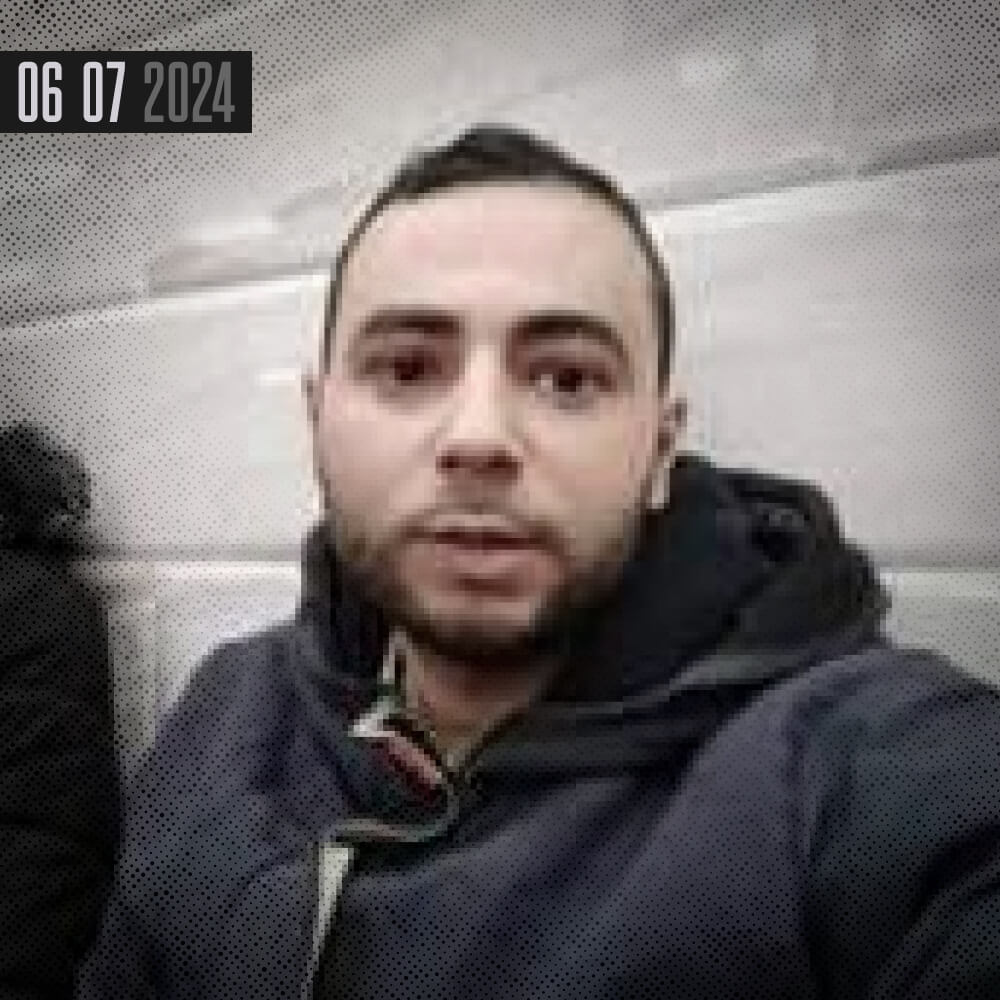 06 07 2024