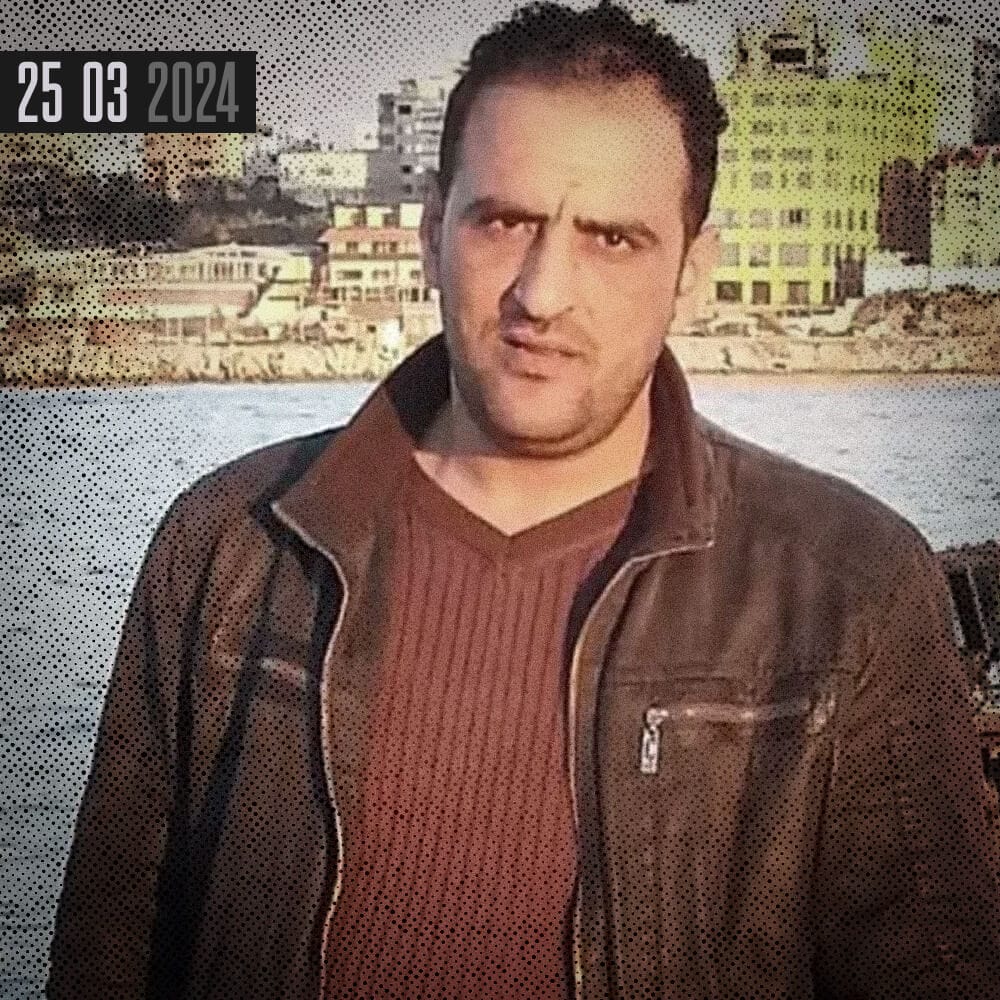 25 03 2024