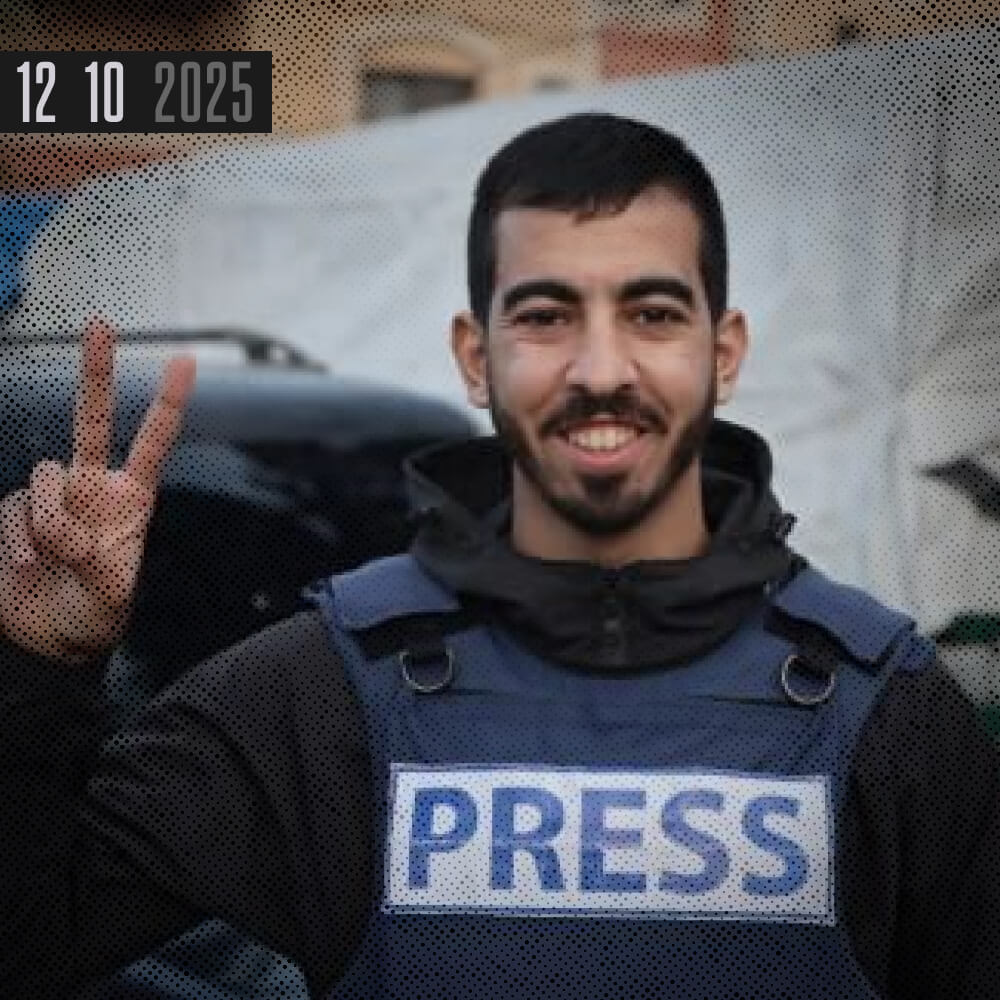 12 10 2025

PRESS