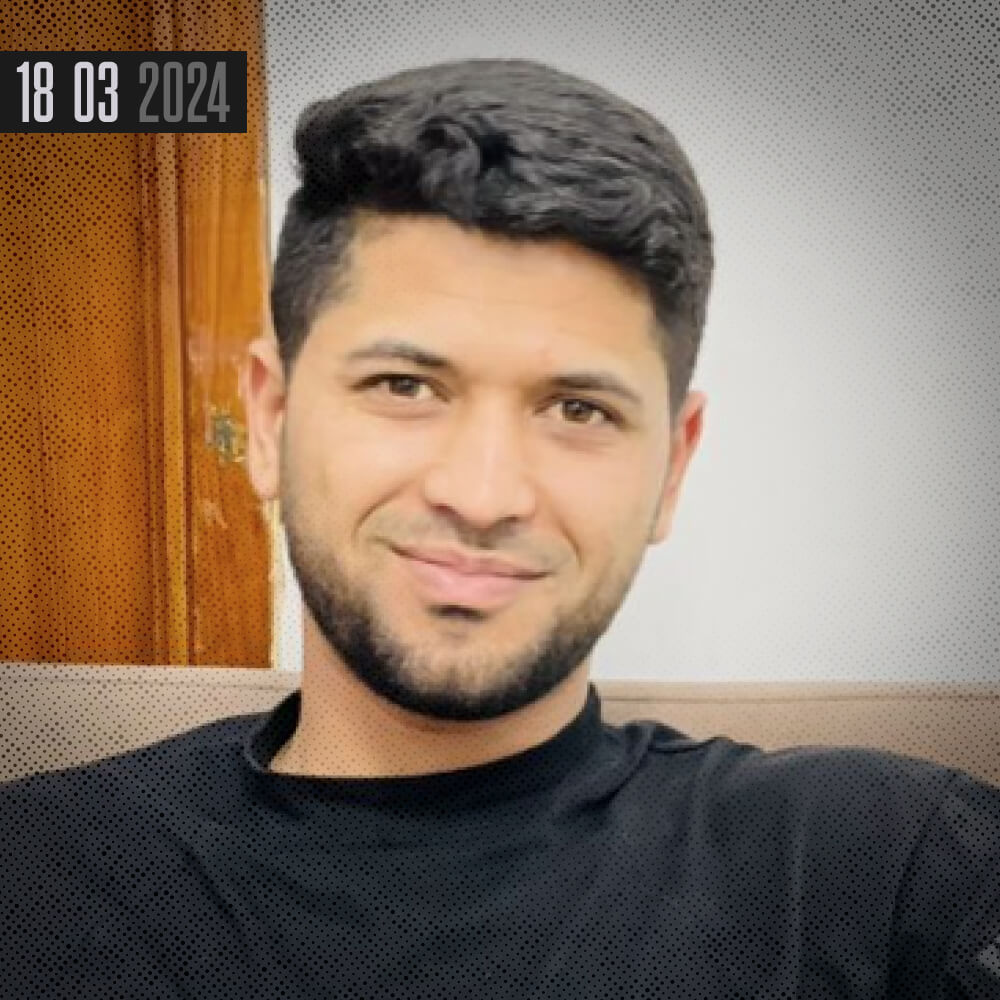 18 03 2024