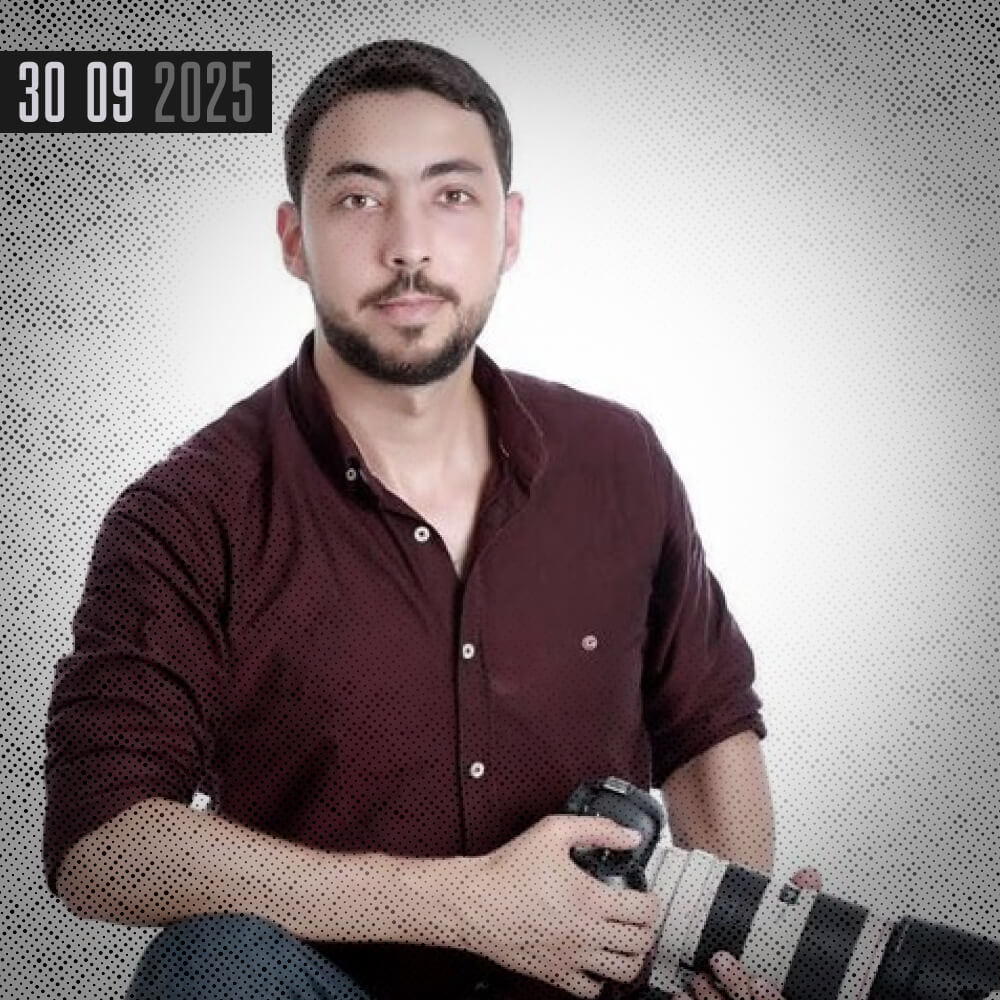 30 09 2025