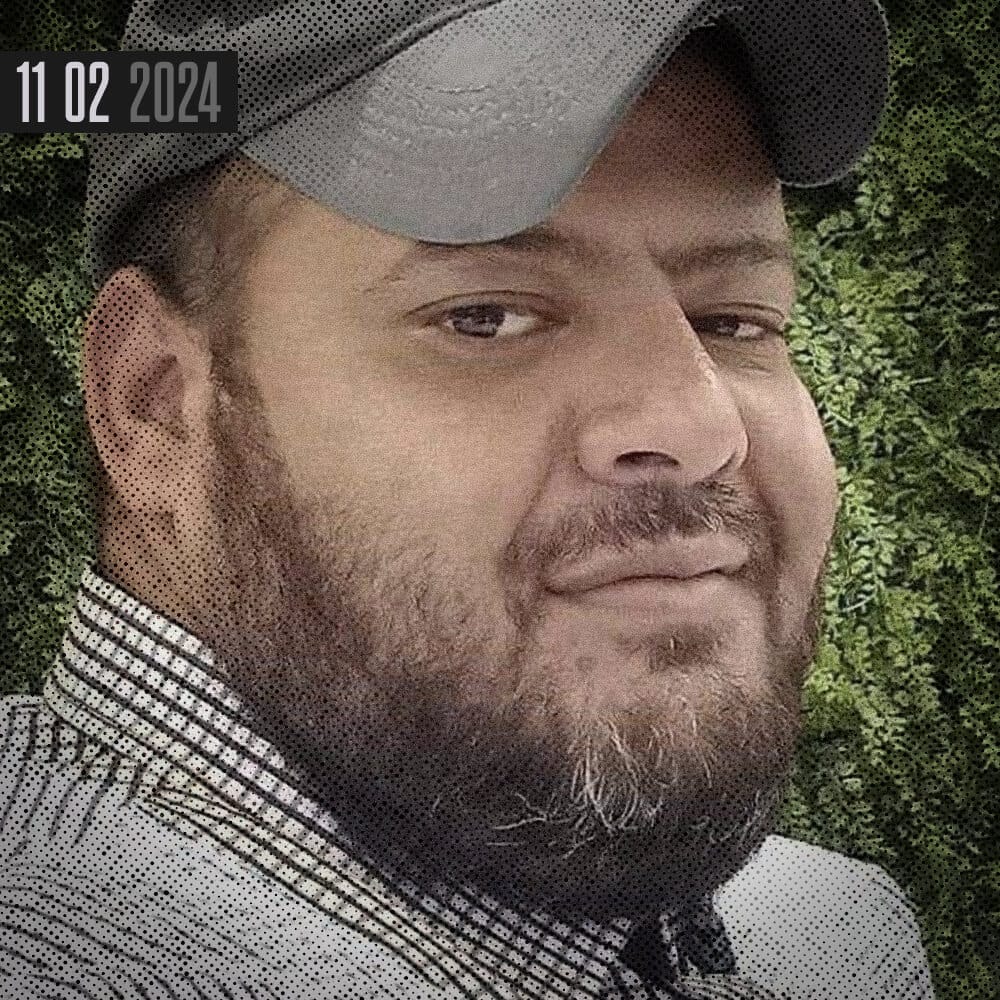 11 02 2024