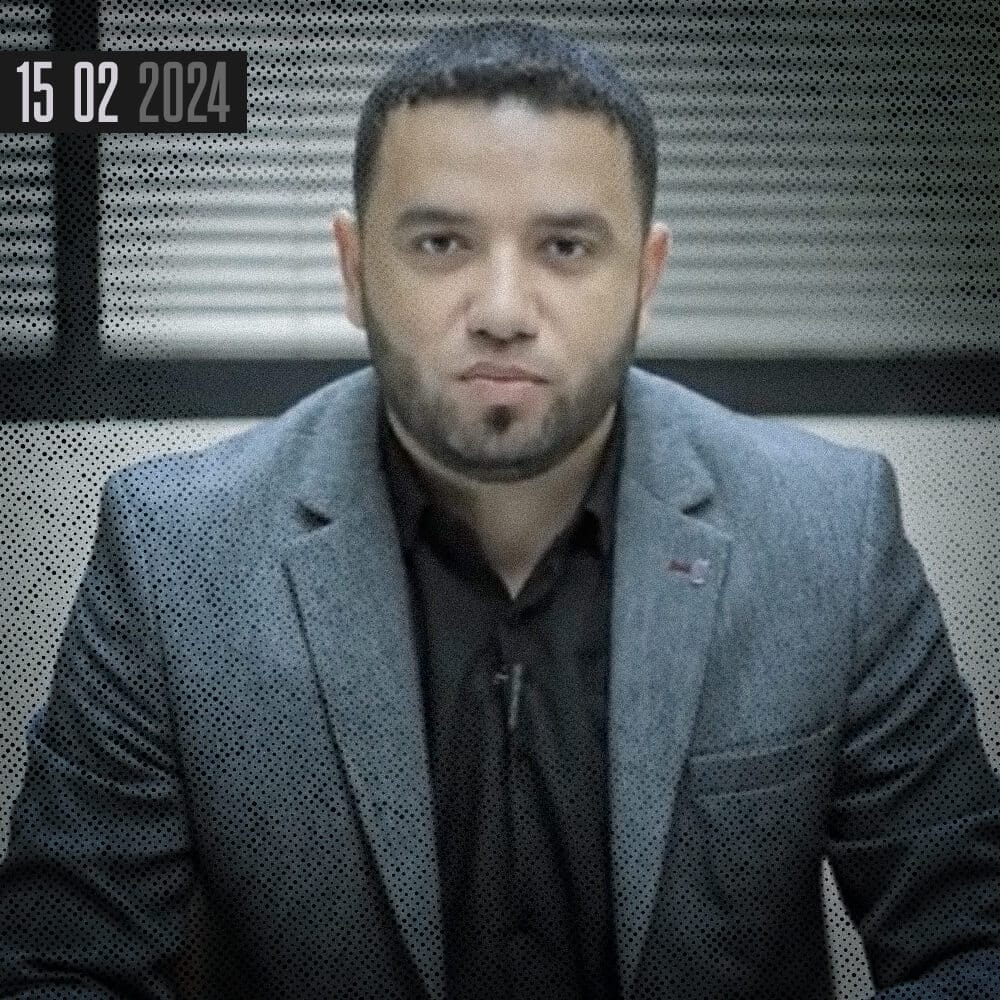 15 02 2024