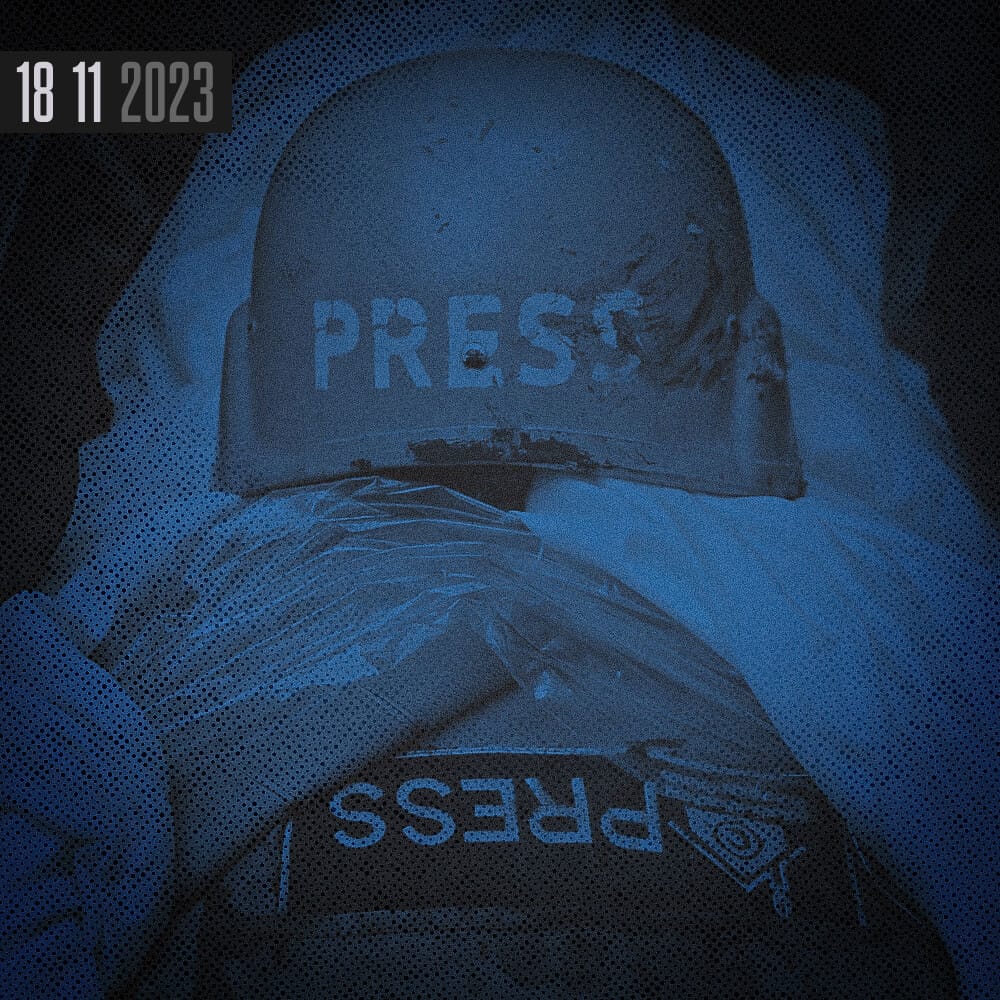 18 11 2023

PRESS

PRESS