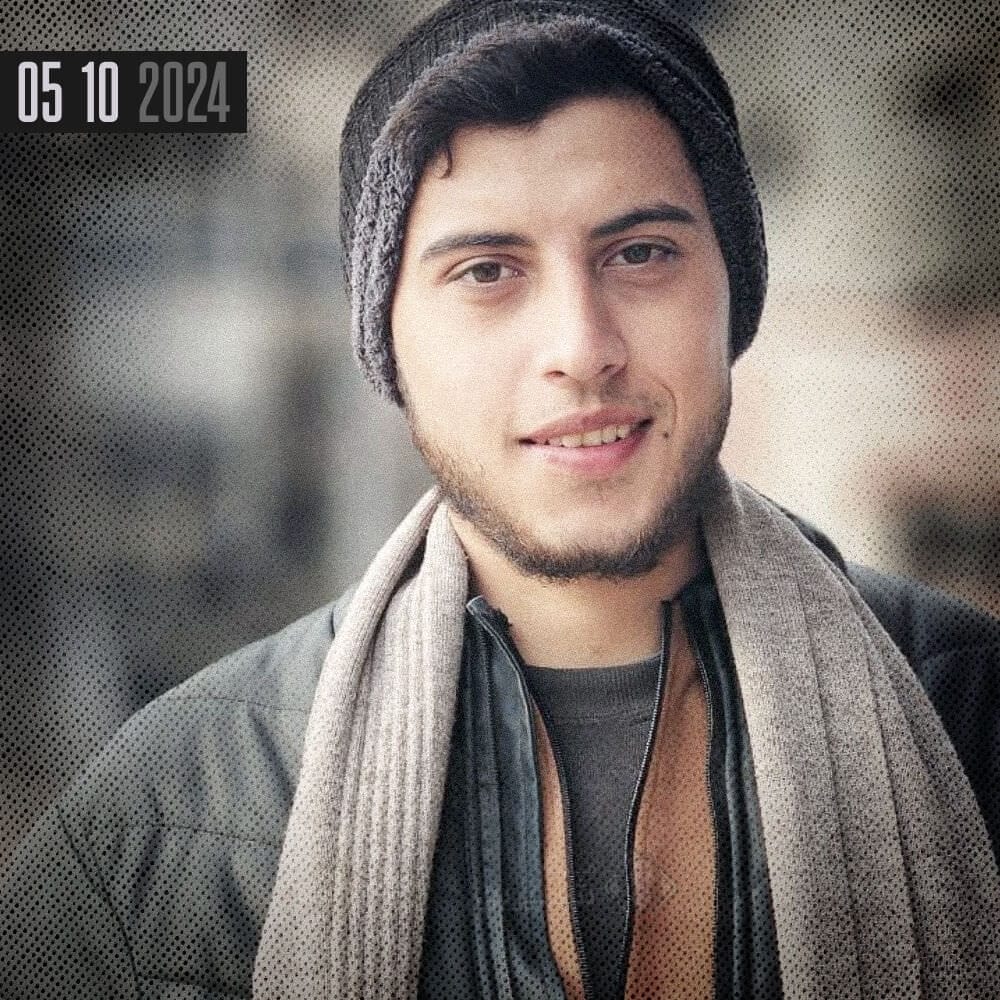 05 10 2024