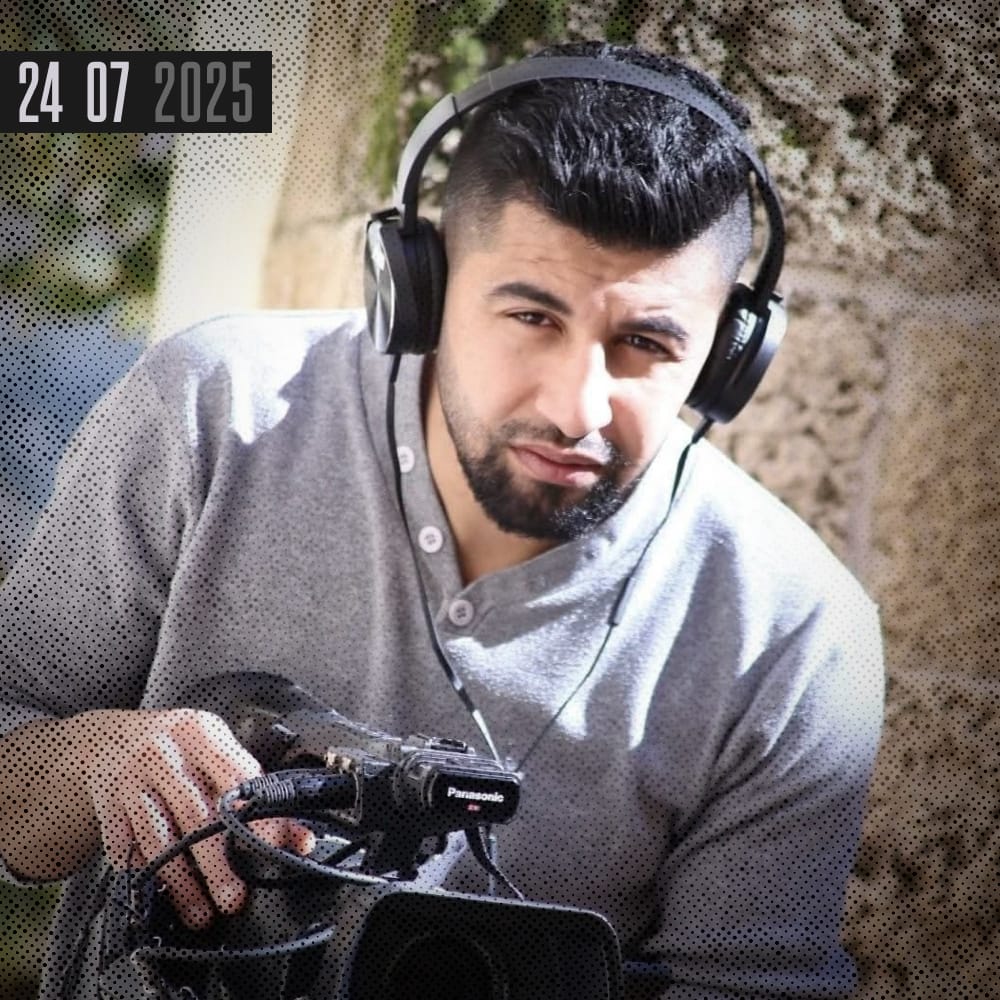 24 07 2025

Panasonic