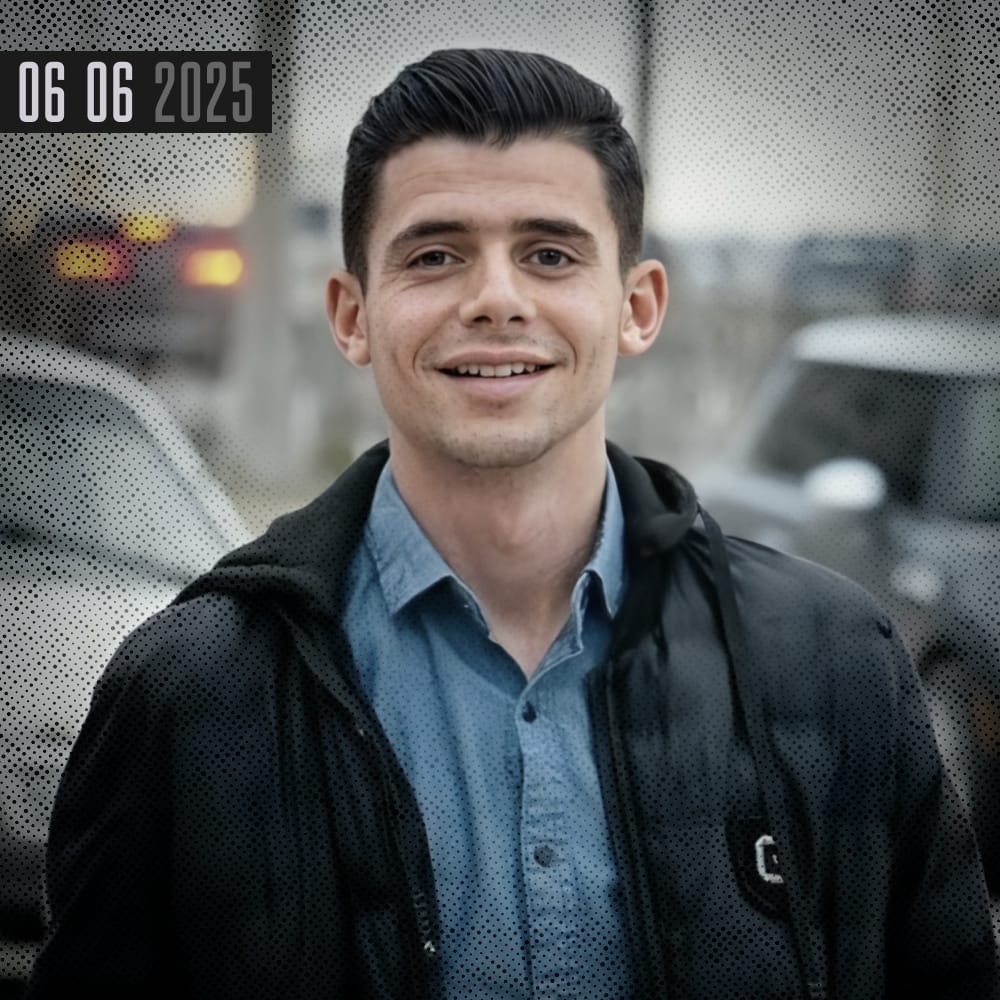 06 06 2025