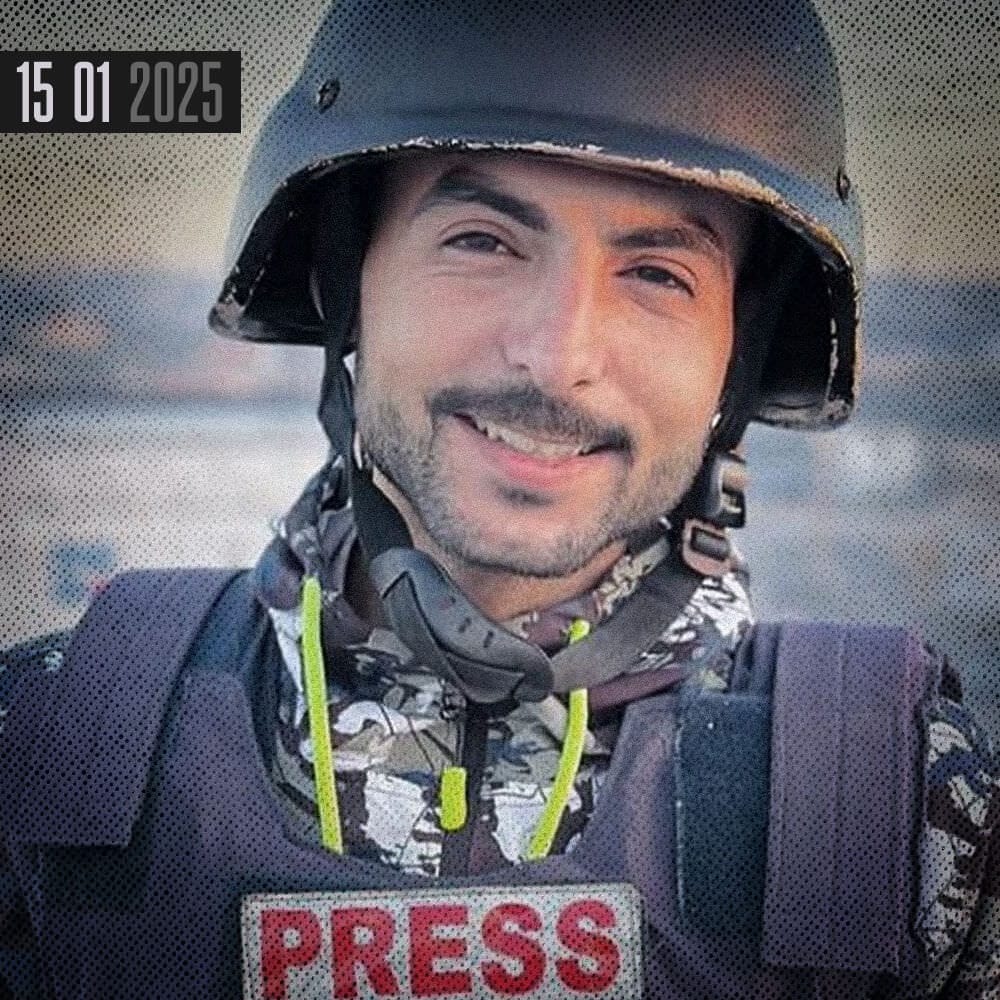 15 01 2025

PRESS