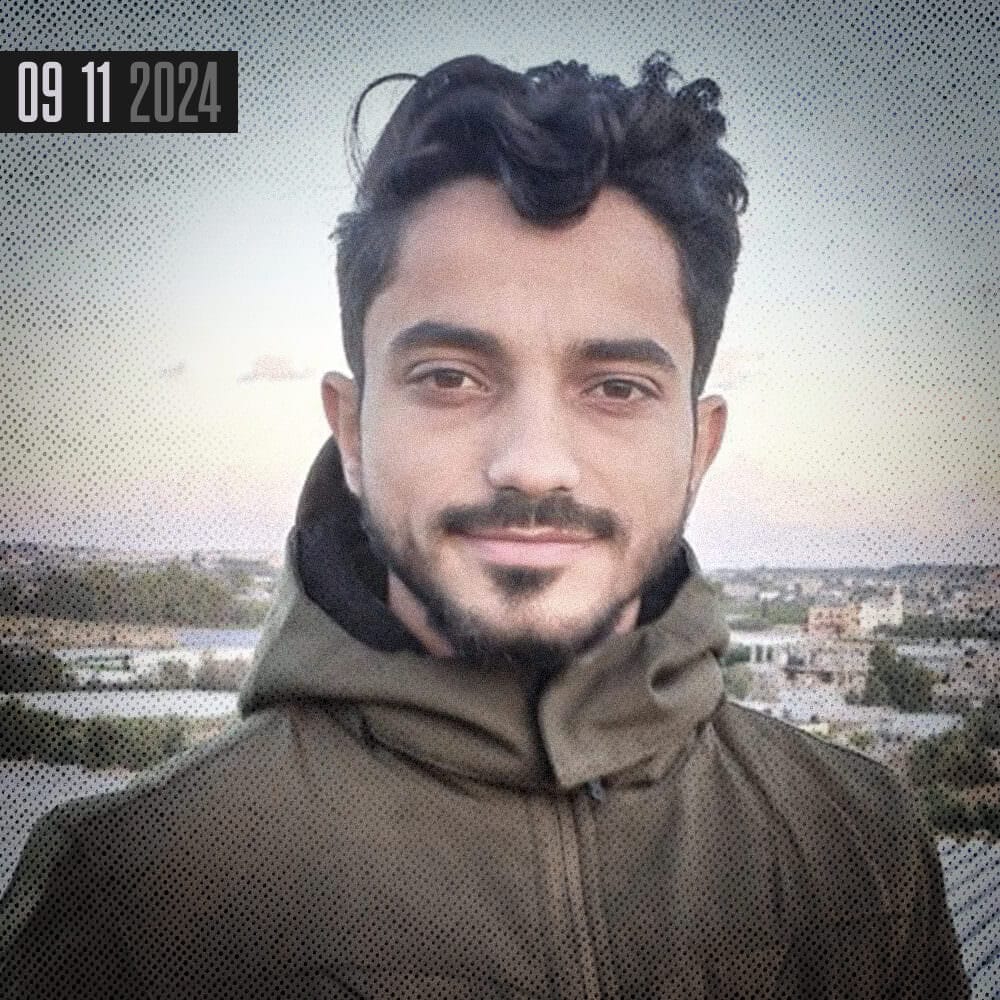 09 11 2024