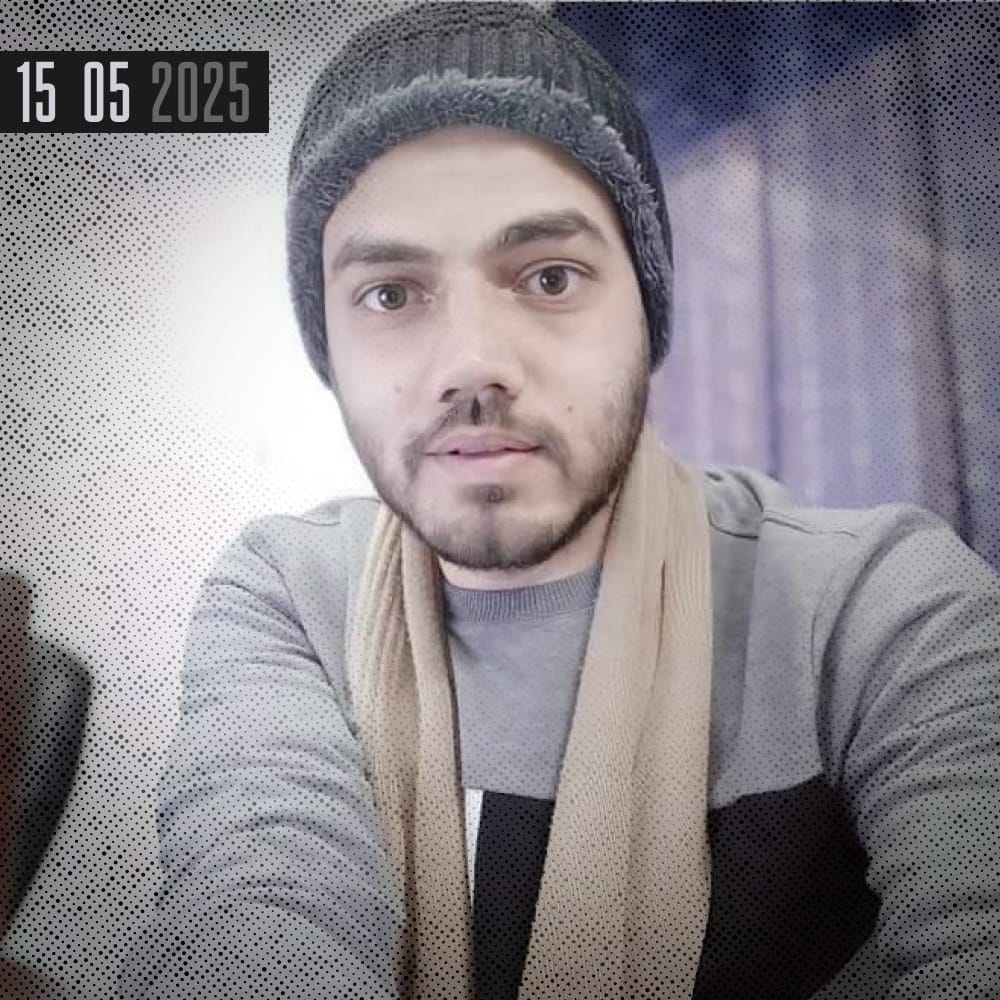 15 05 2025