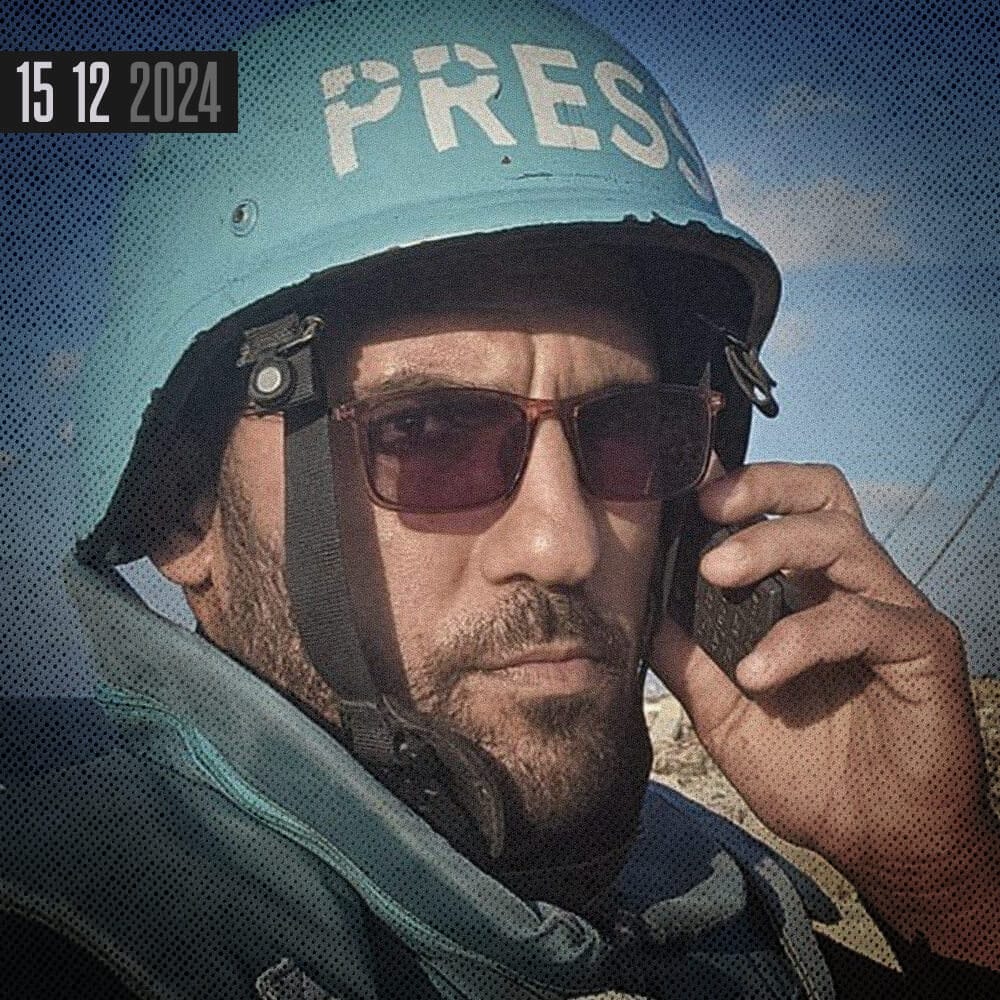 15 12 2024

PRESS