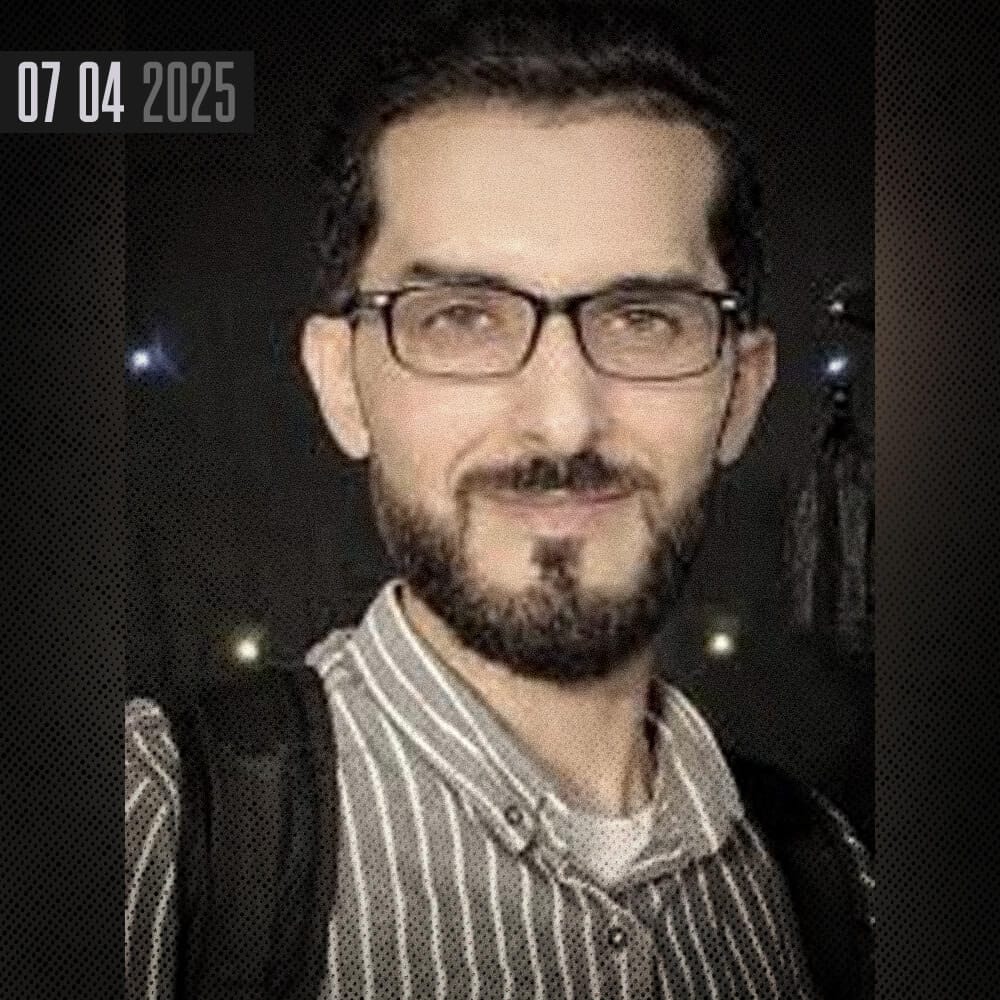 07 04 2025