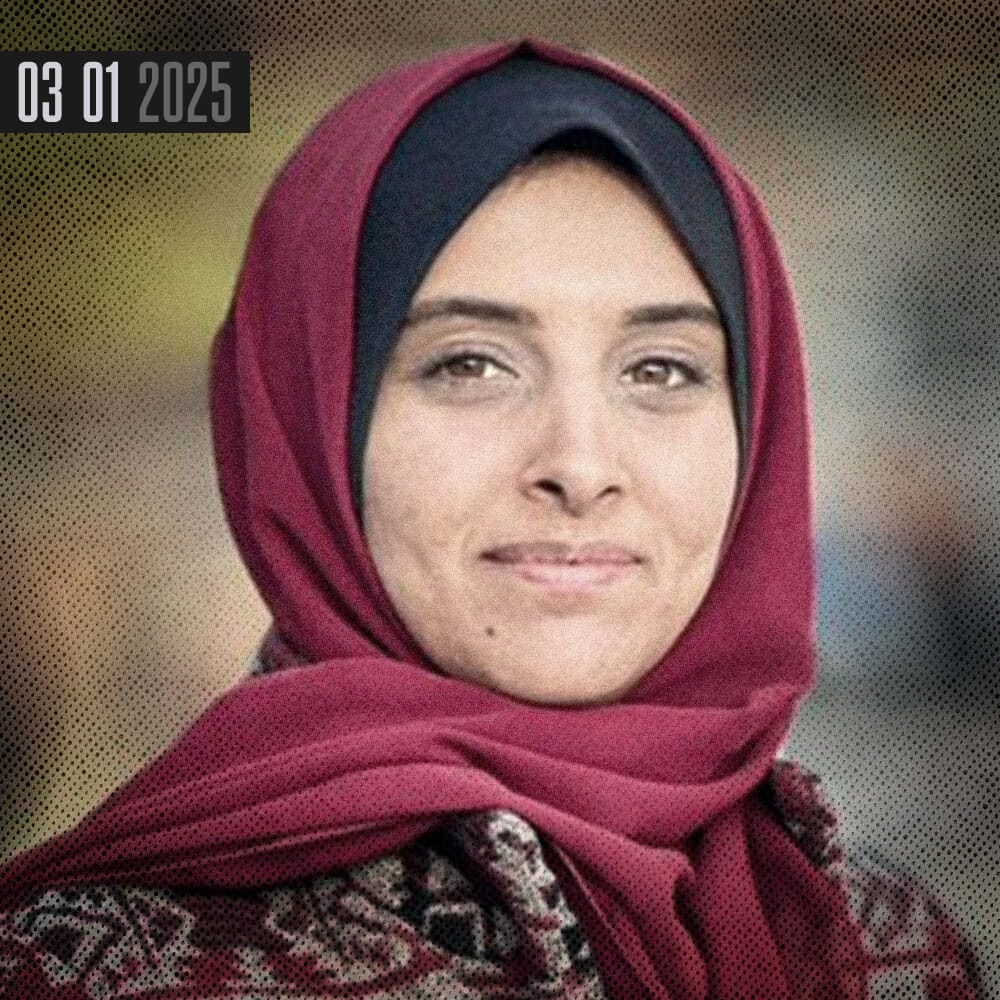 03 01 2025