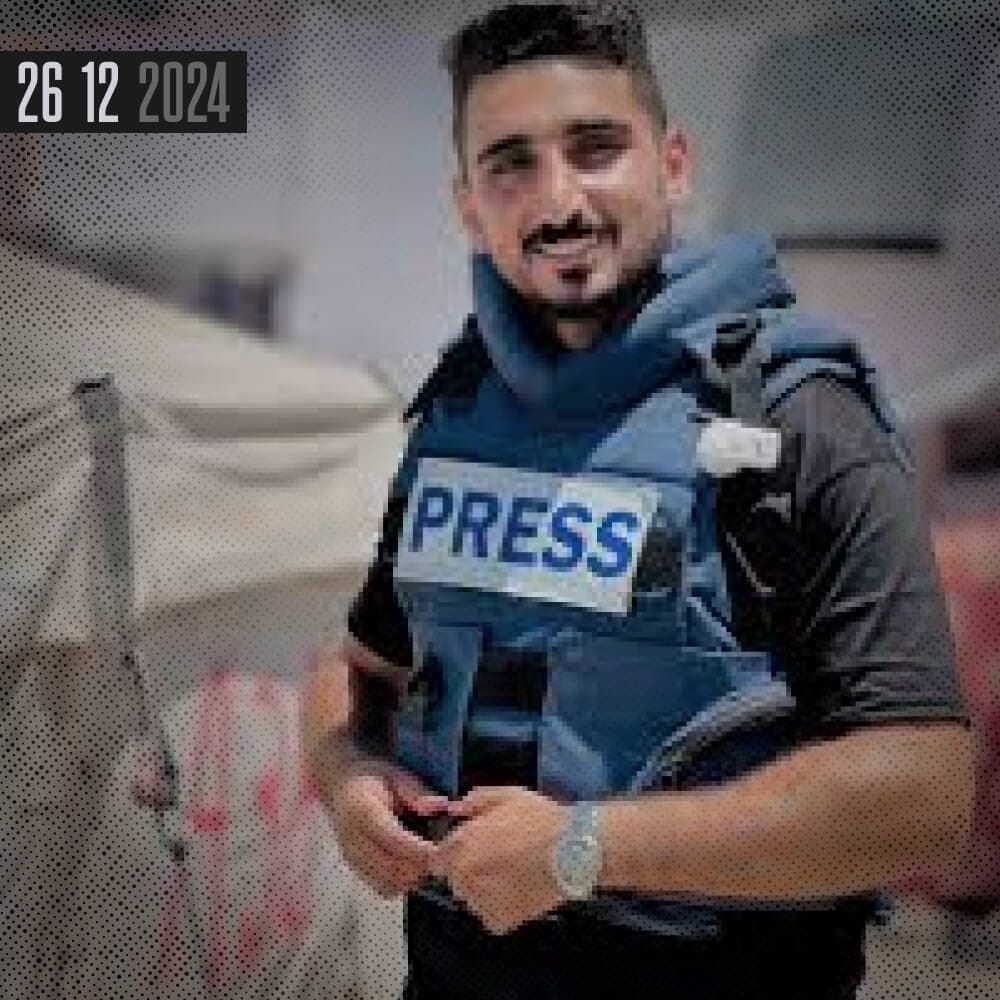 26 12 2024

PRESS