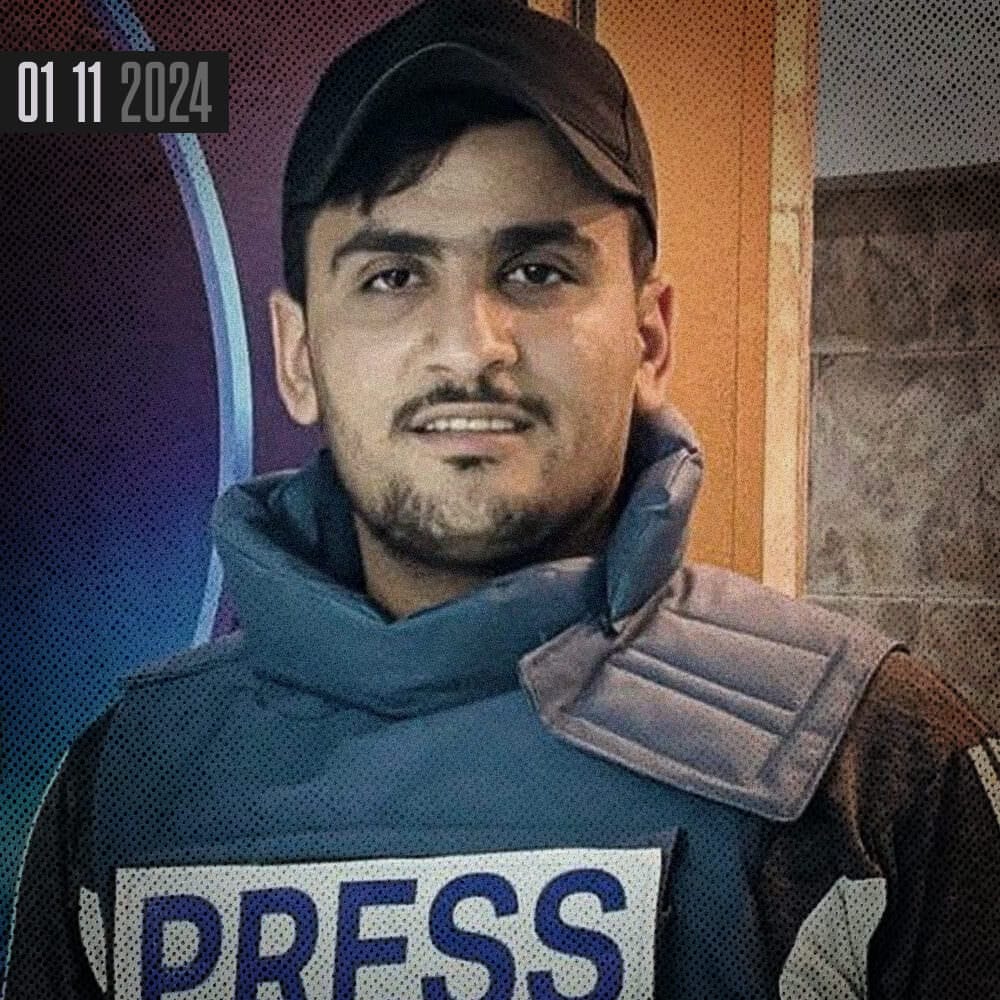 01 11 2024

PRESS