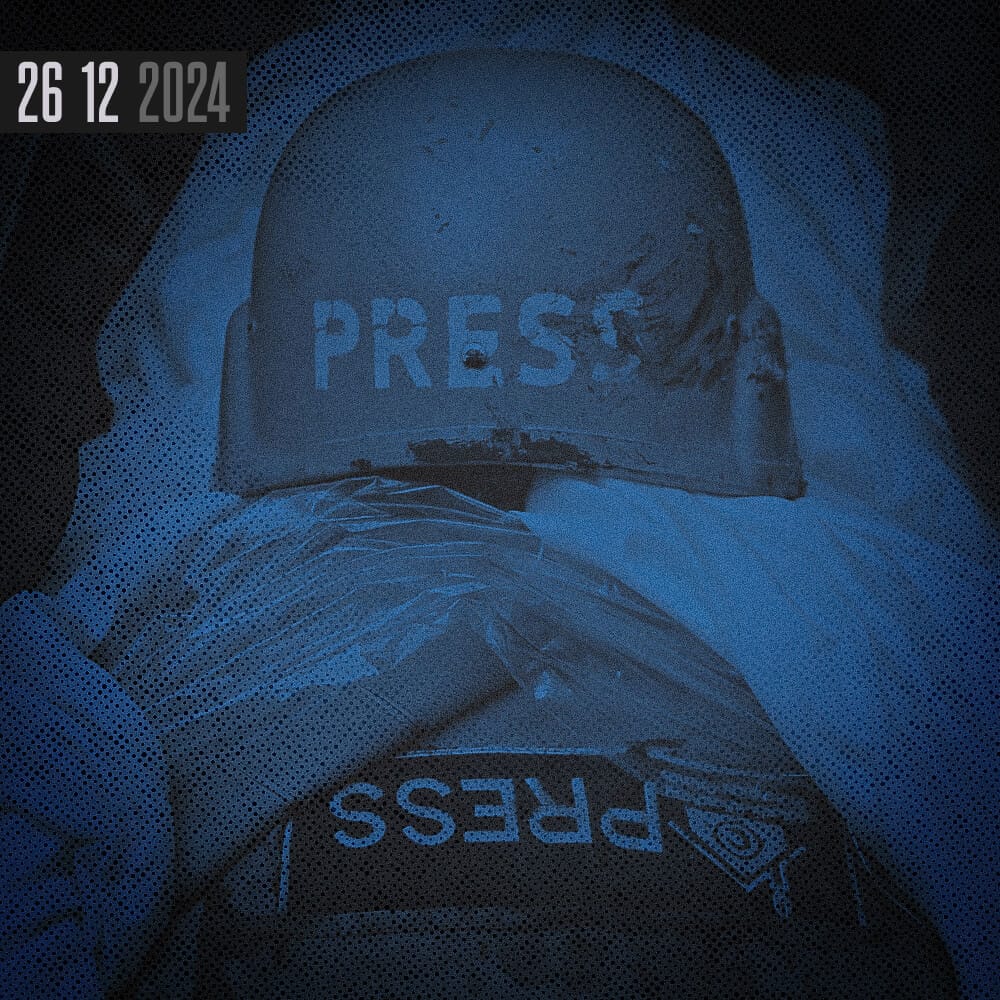 26 12 2024

PRESS

PRESS