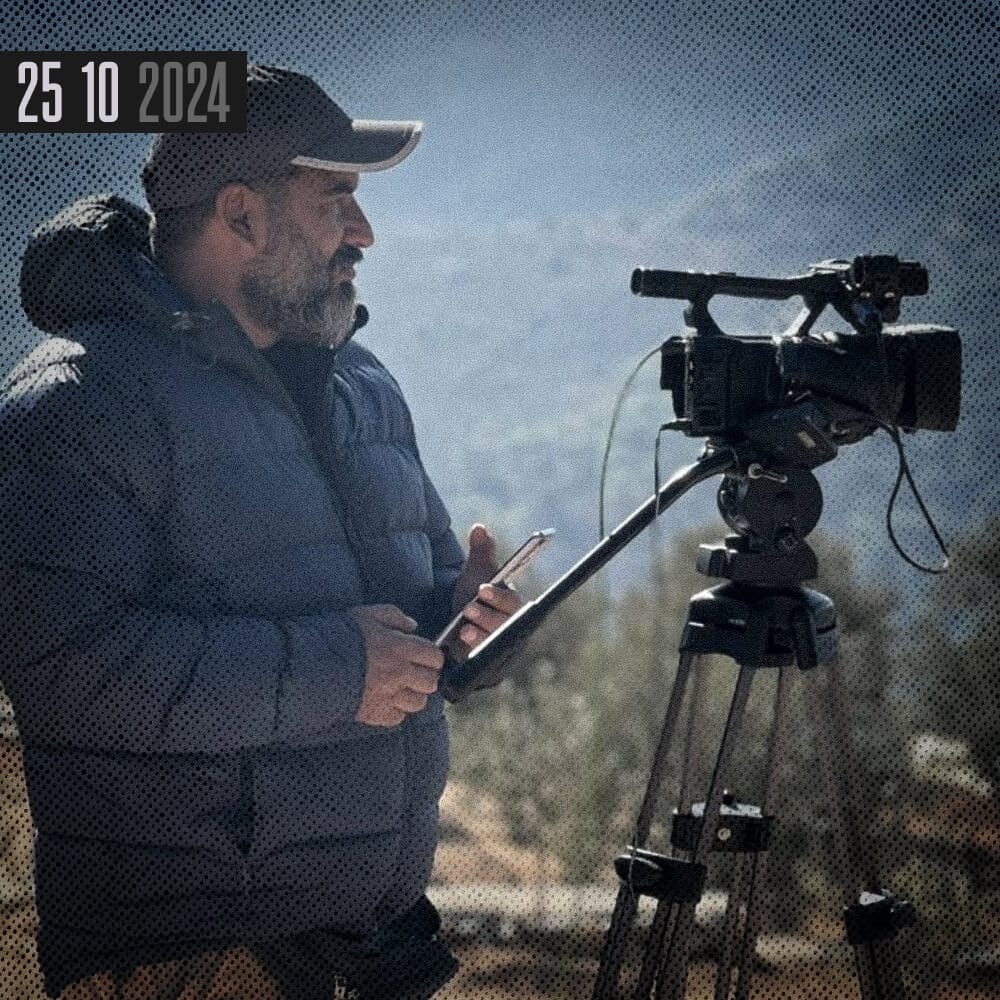 25 10 2024