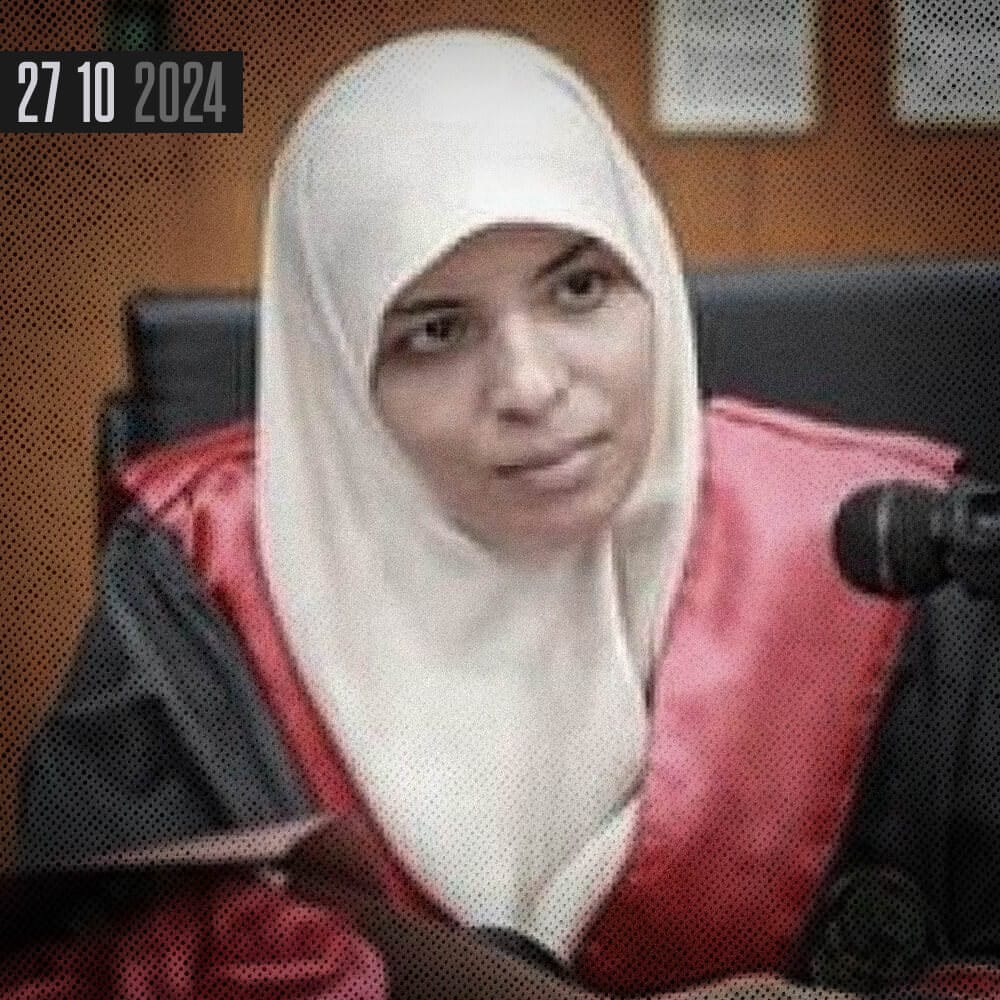 27 10 2024