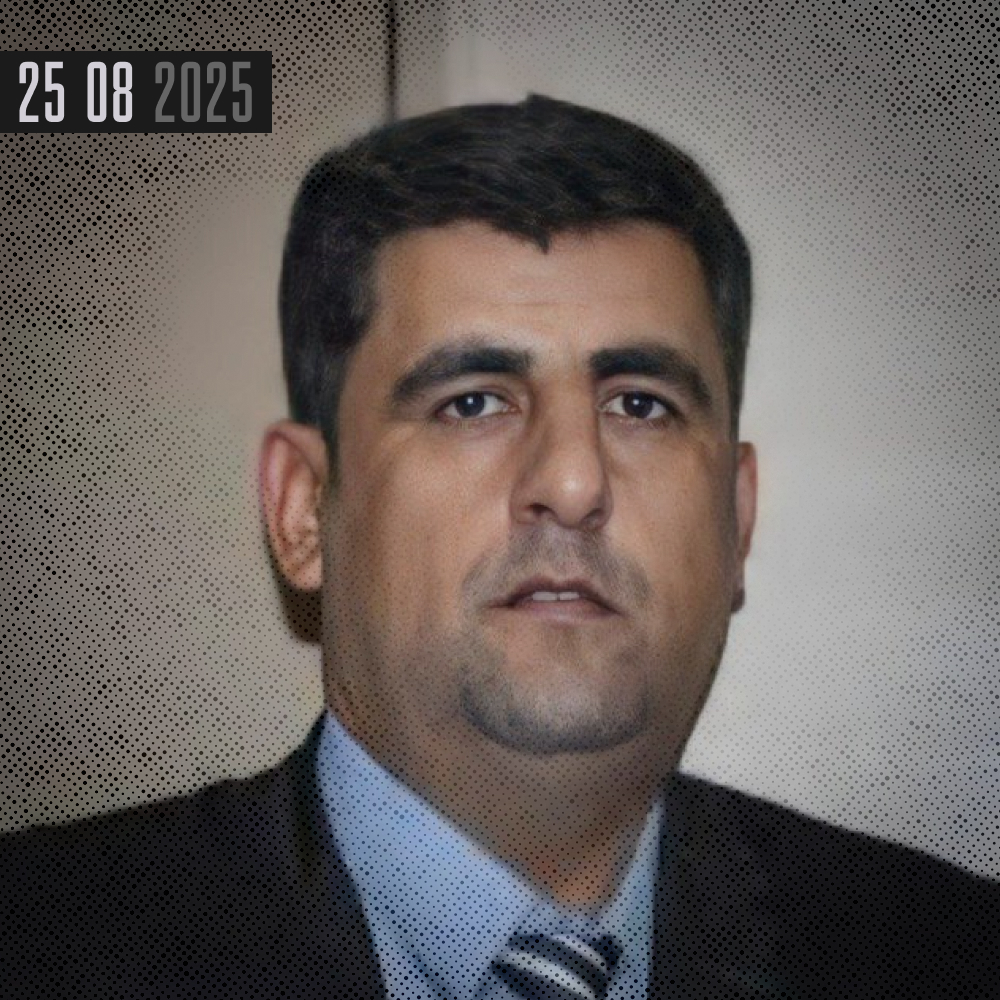 25 08 2025