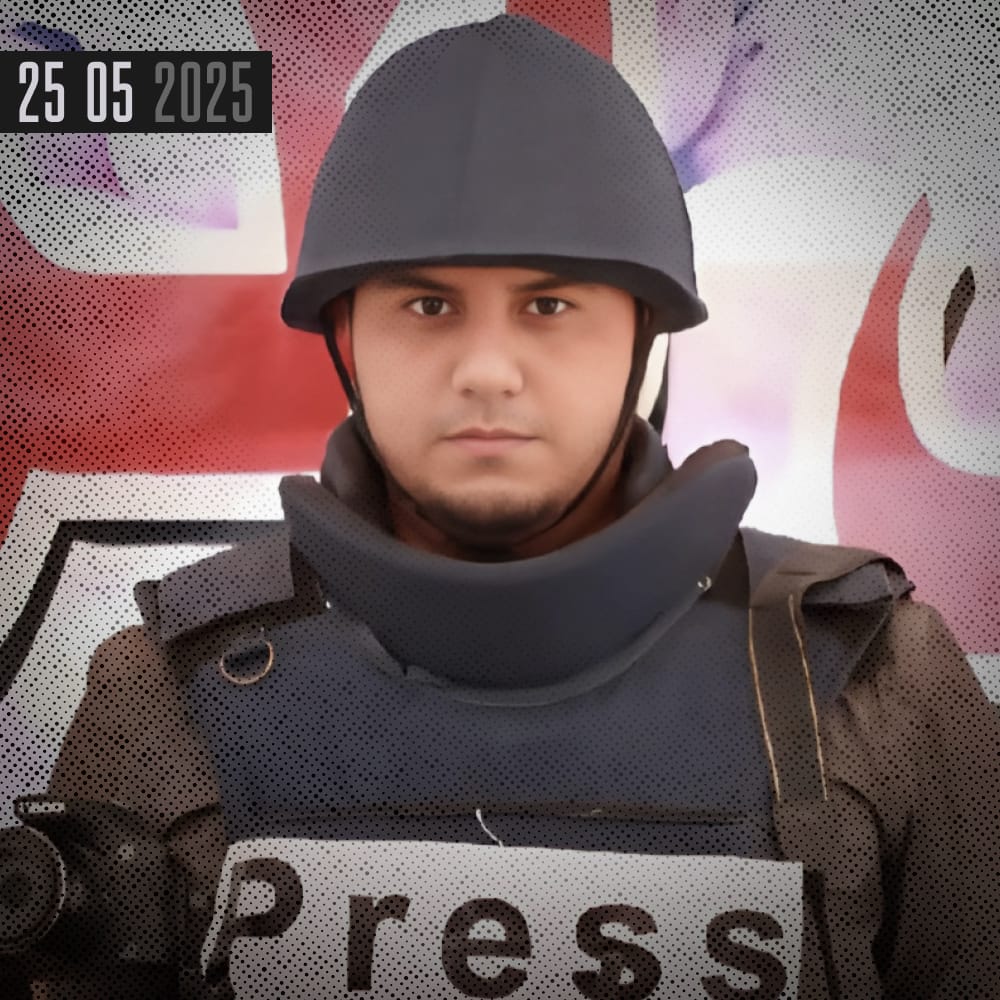 25 05 2025

Press