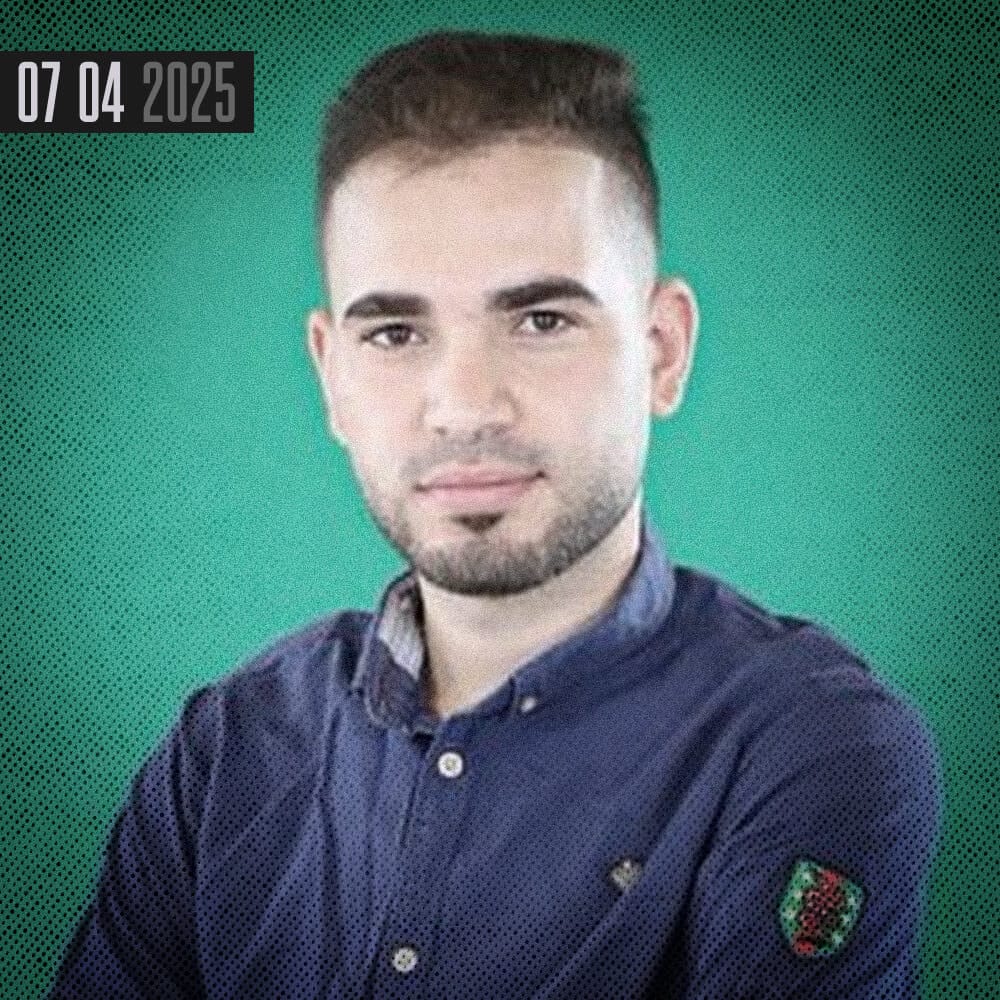 07 04 2025