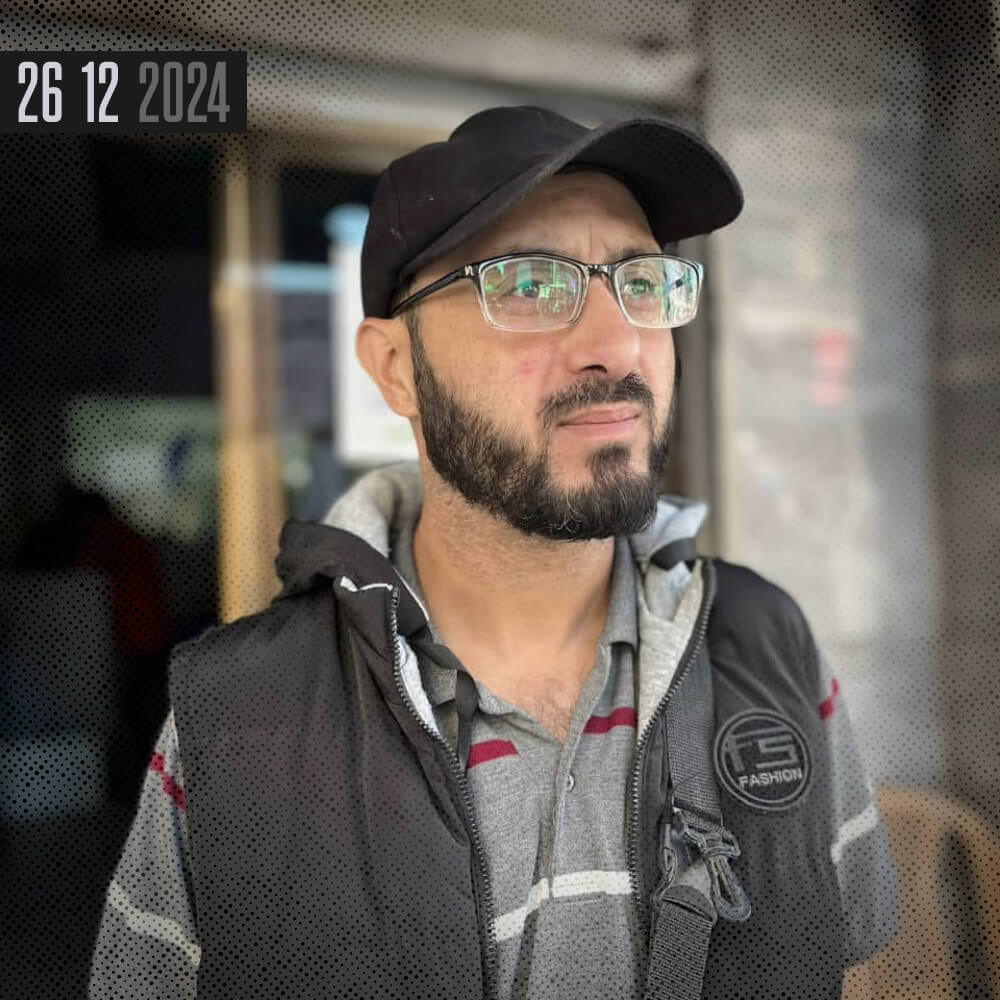 26 12 2024

FS
FASHION