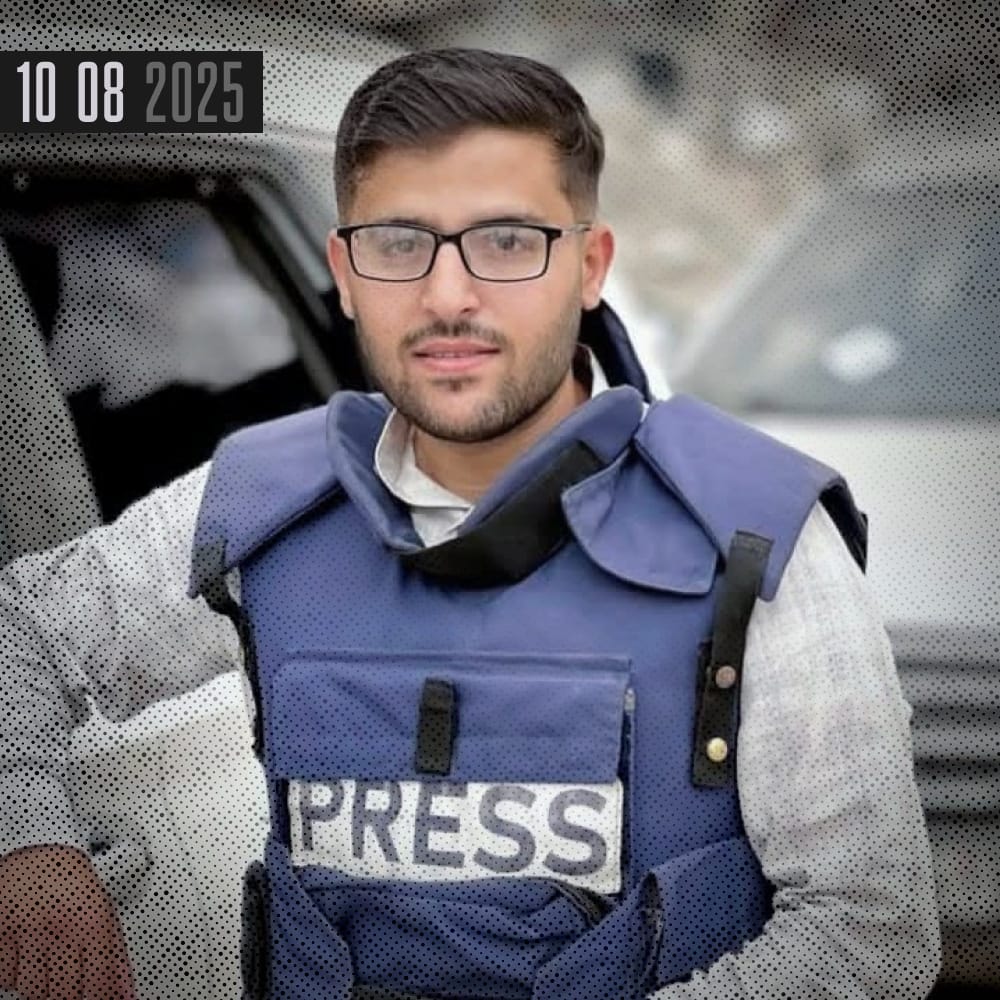 10 08 2025

PRESS