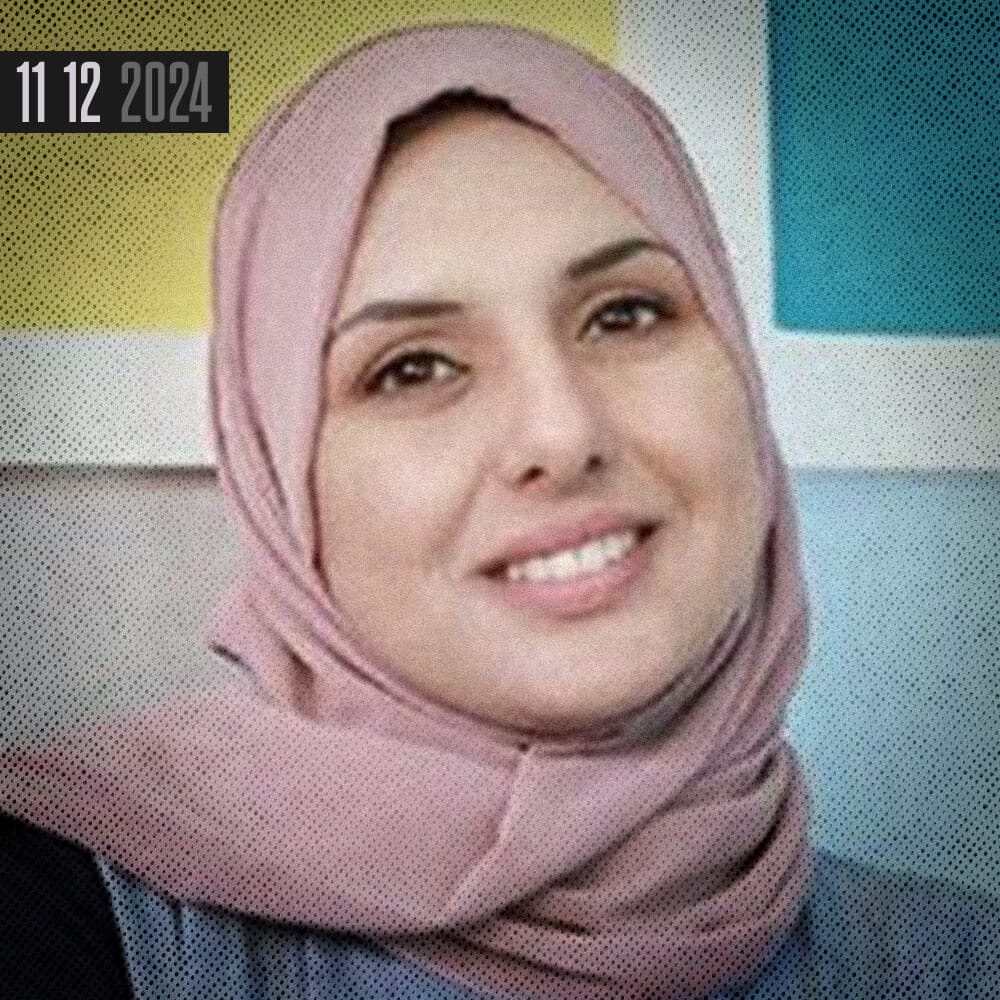 11 12 2024