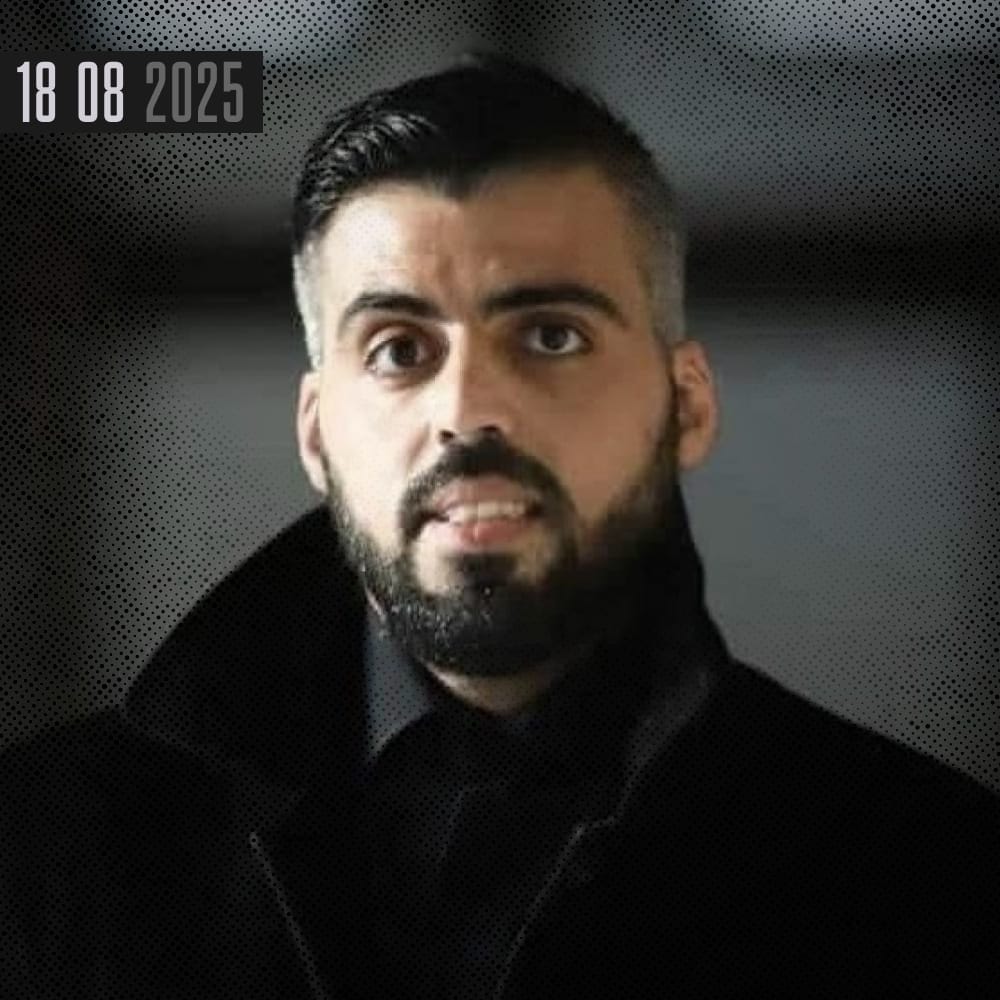 18 08 2025