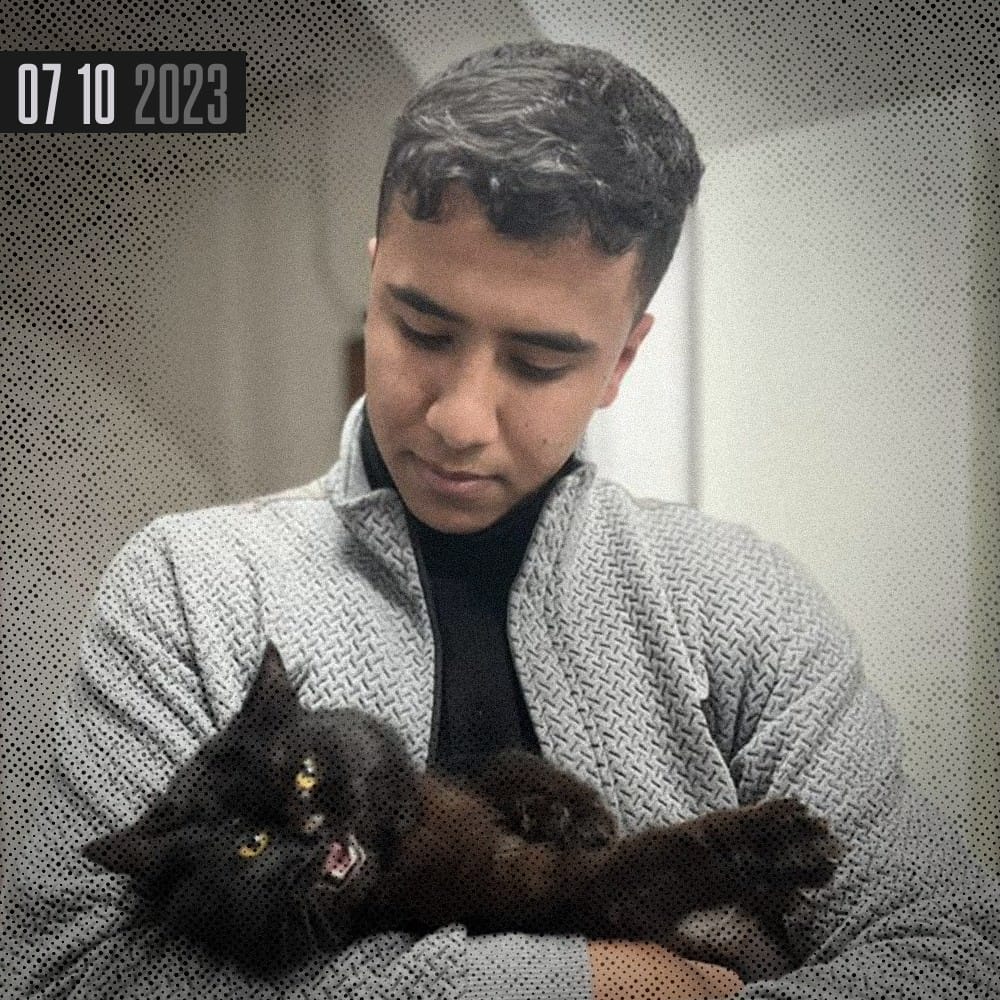 07 10 2023