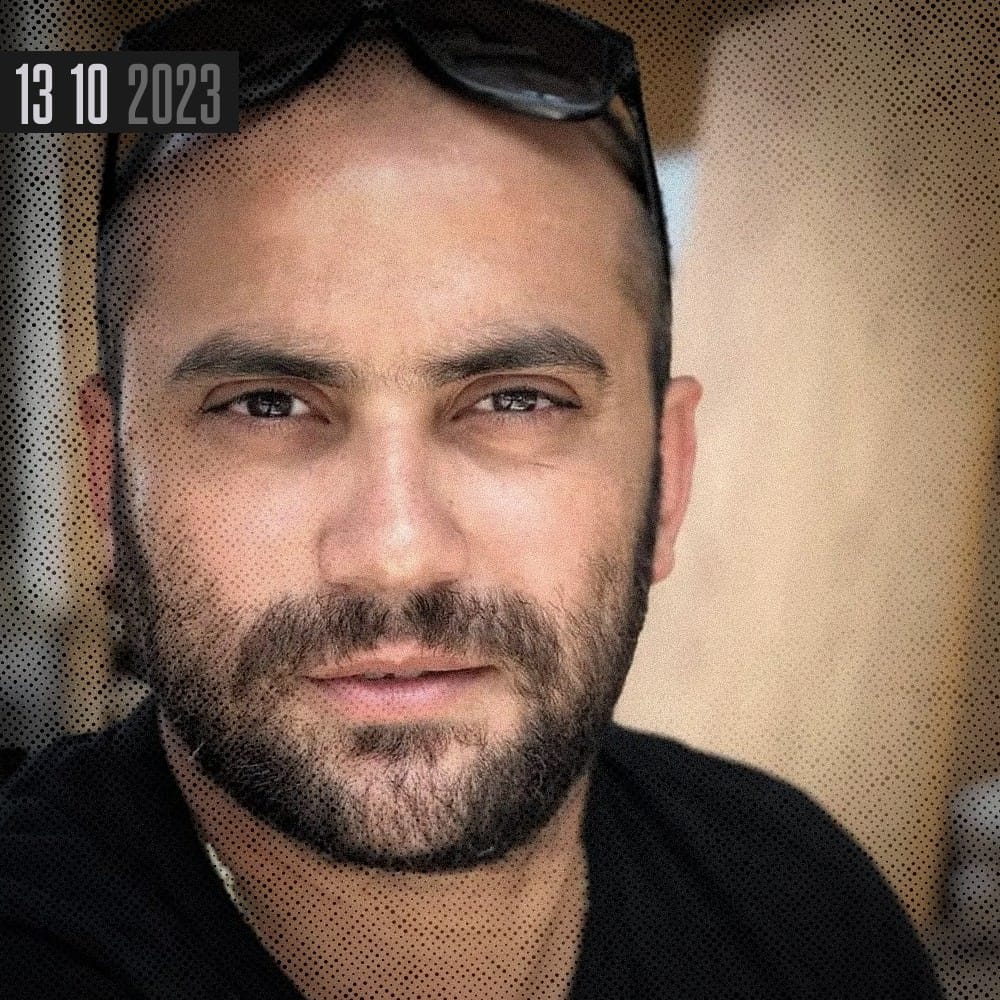 13 10 2023