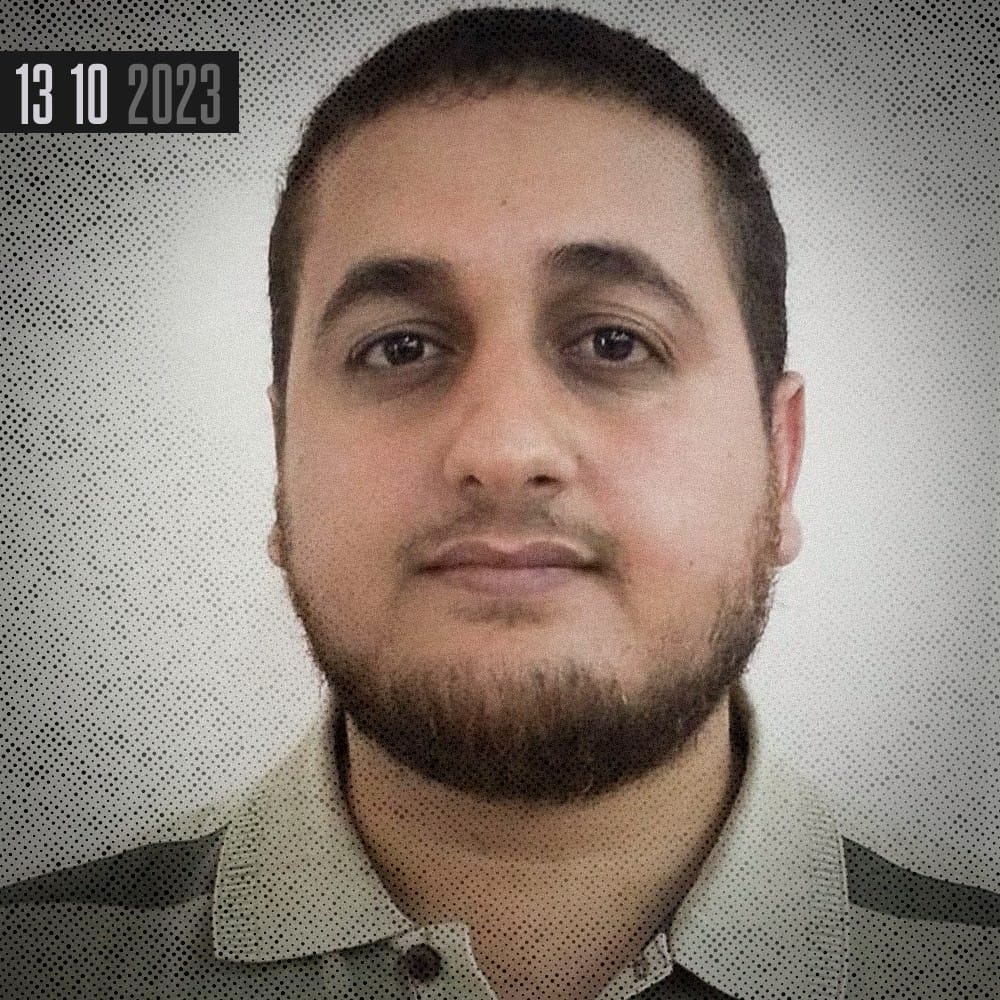 13 10 2023