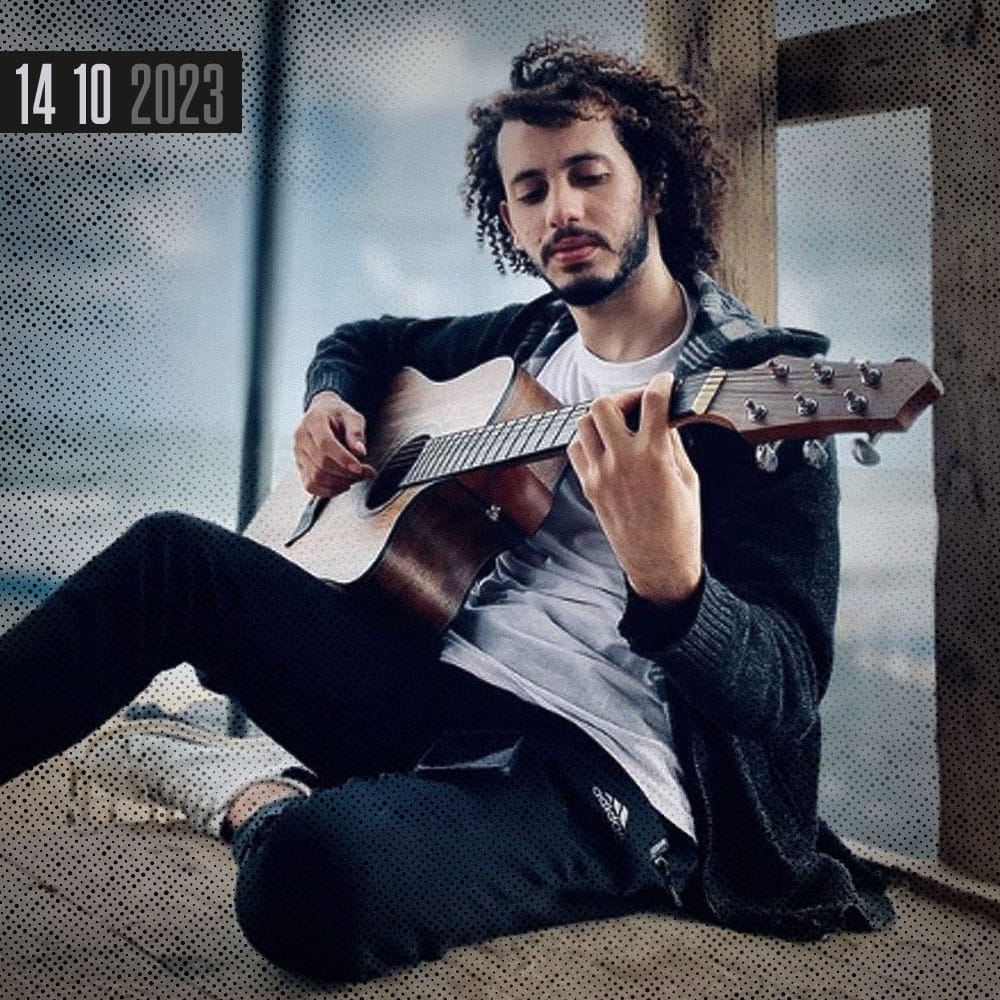 14 10 2023

adidas