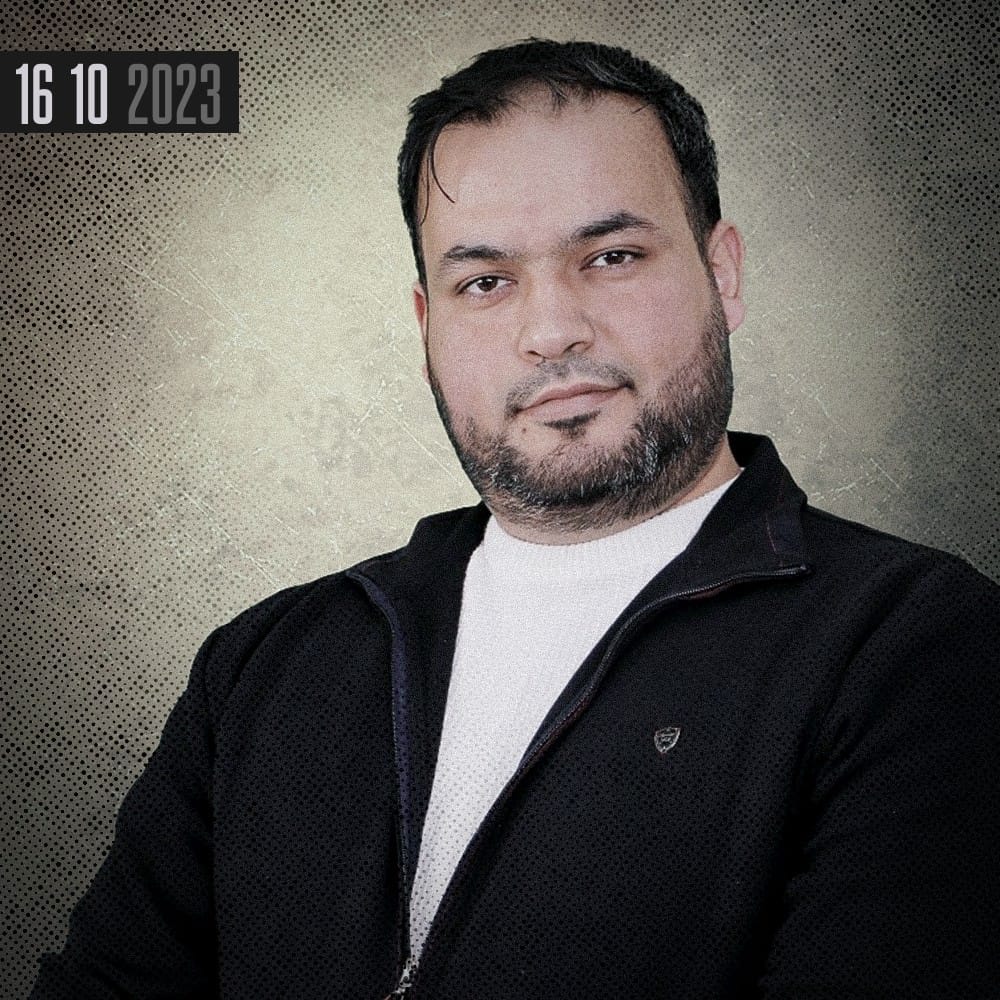 16 10 2023