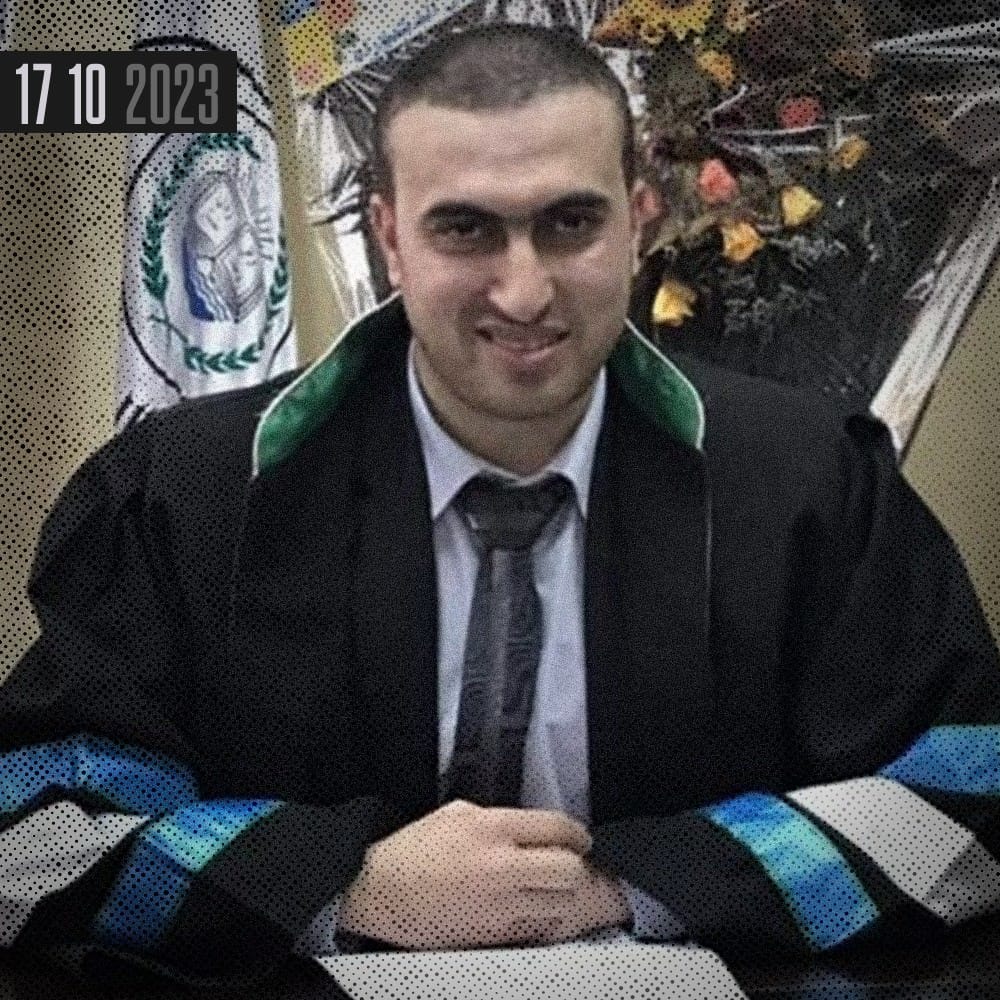 17 10 2023