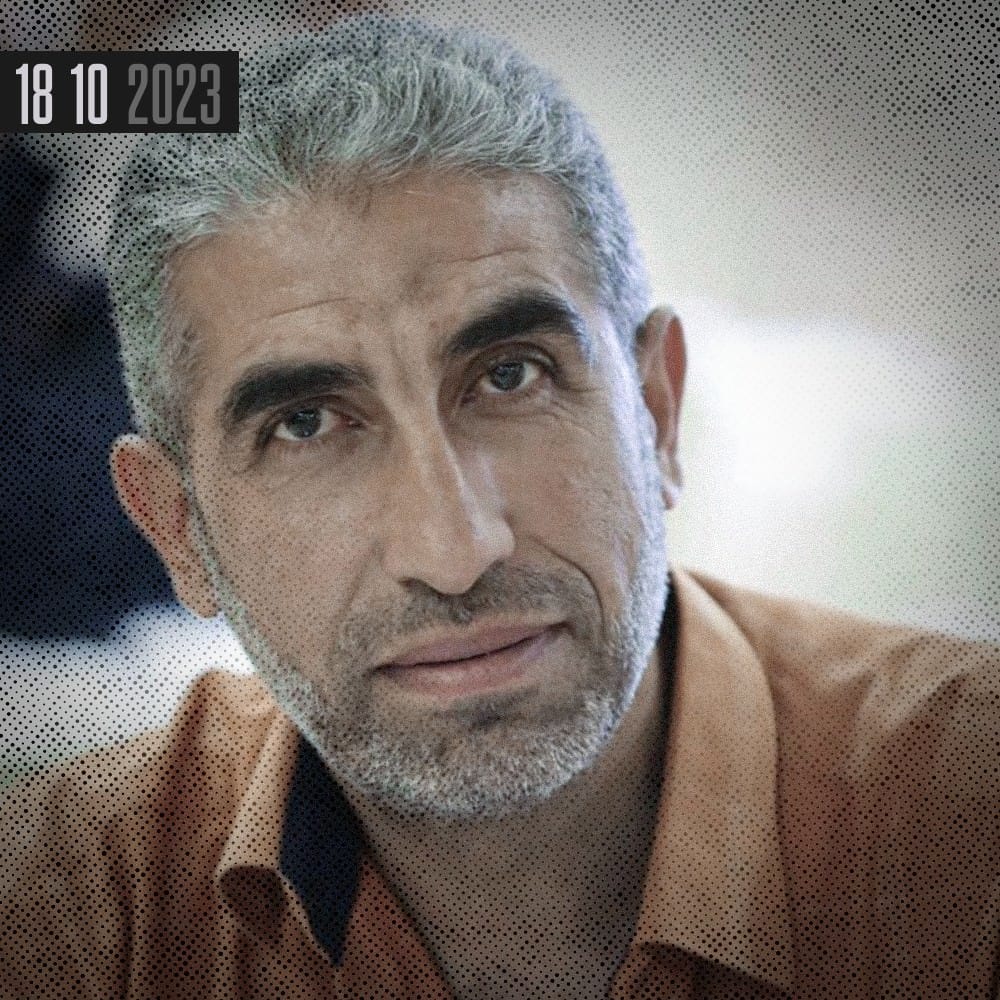 18 10 2023