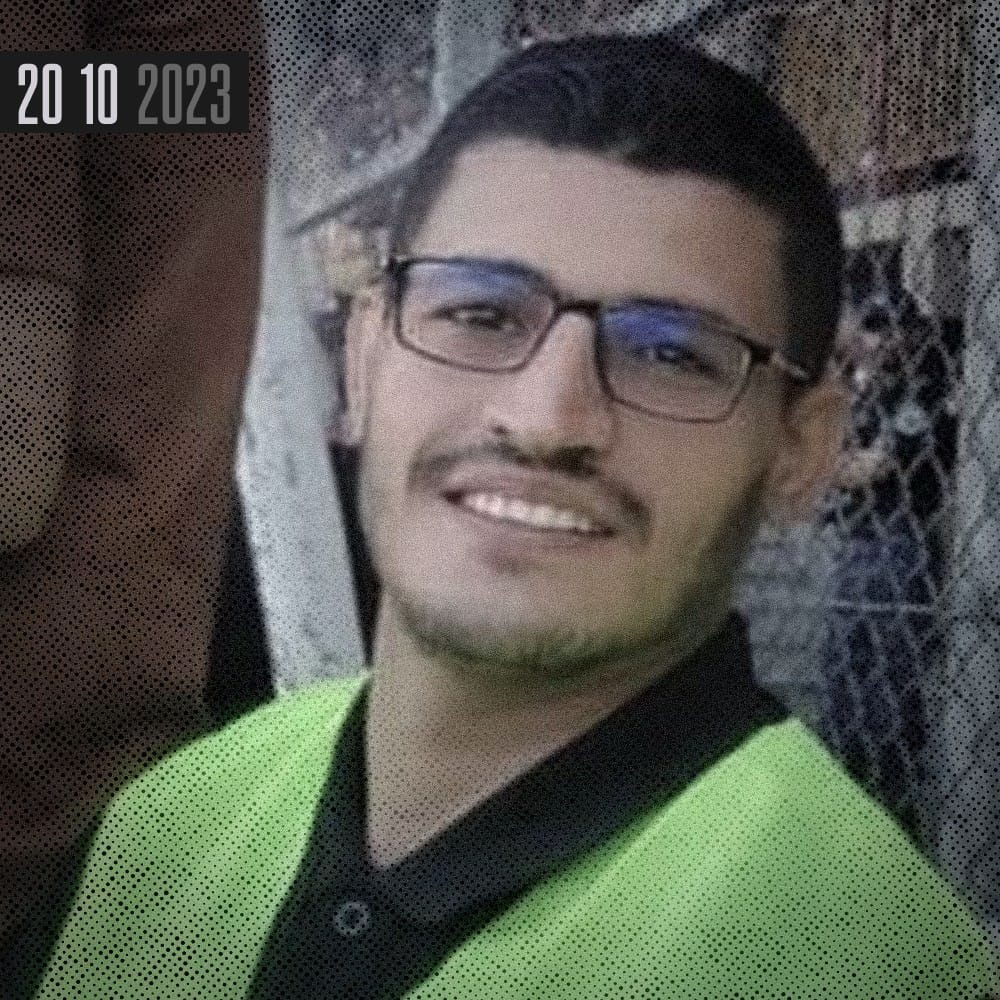 20 10 2023