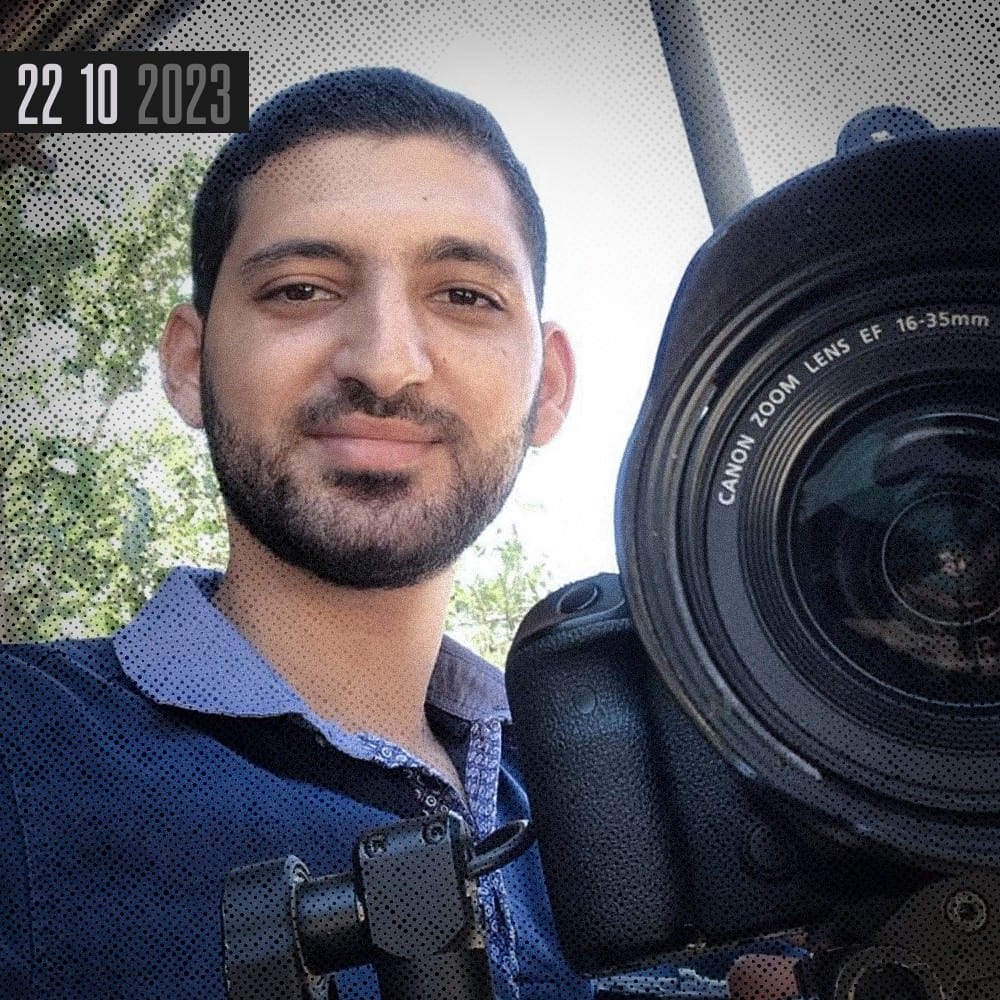 22 10 2023

CANON ZOOM LENS EF 16-35mm