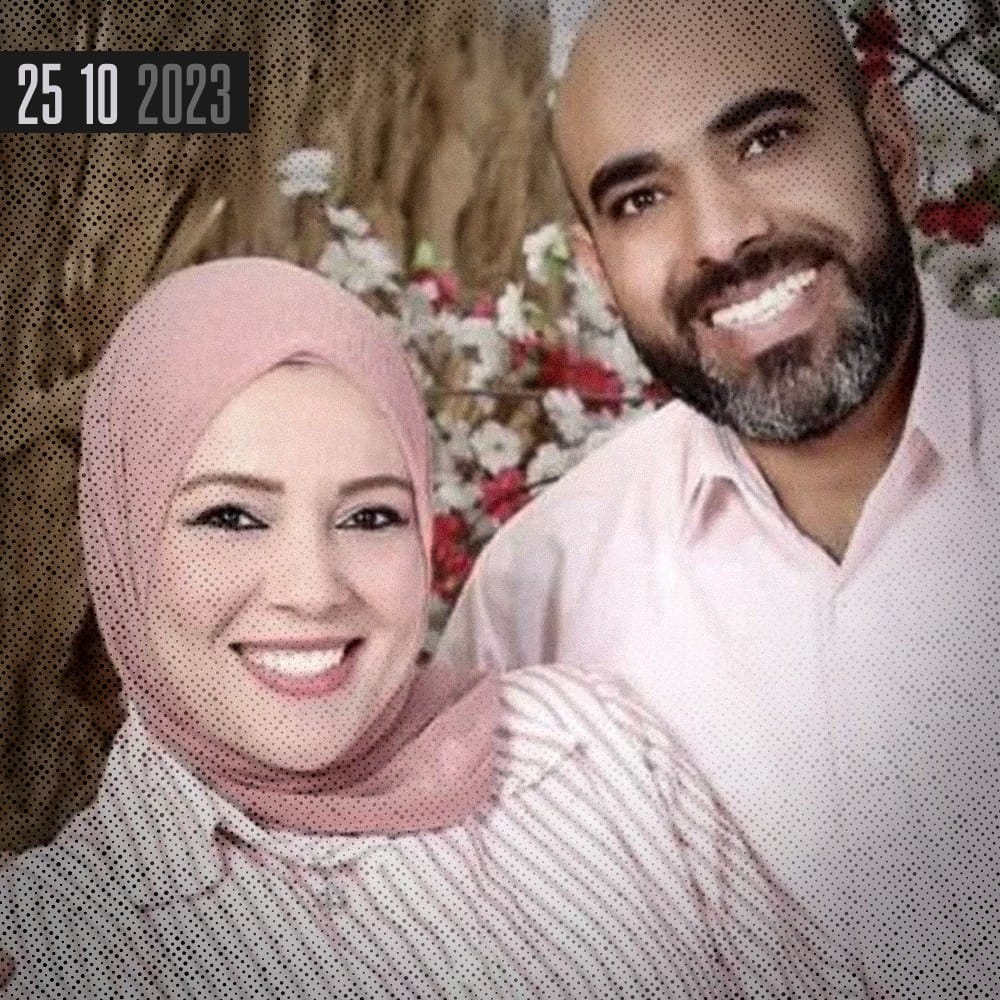 25 10 2023