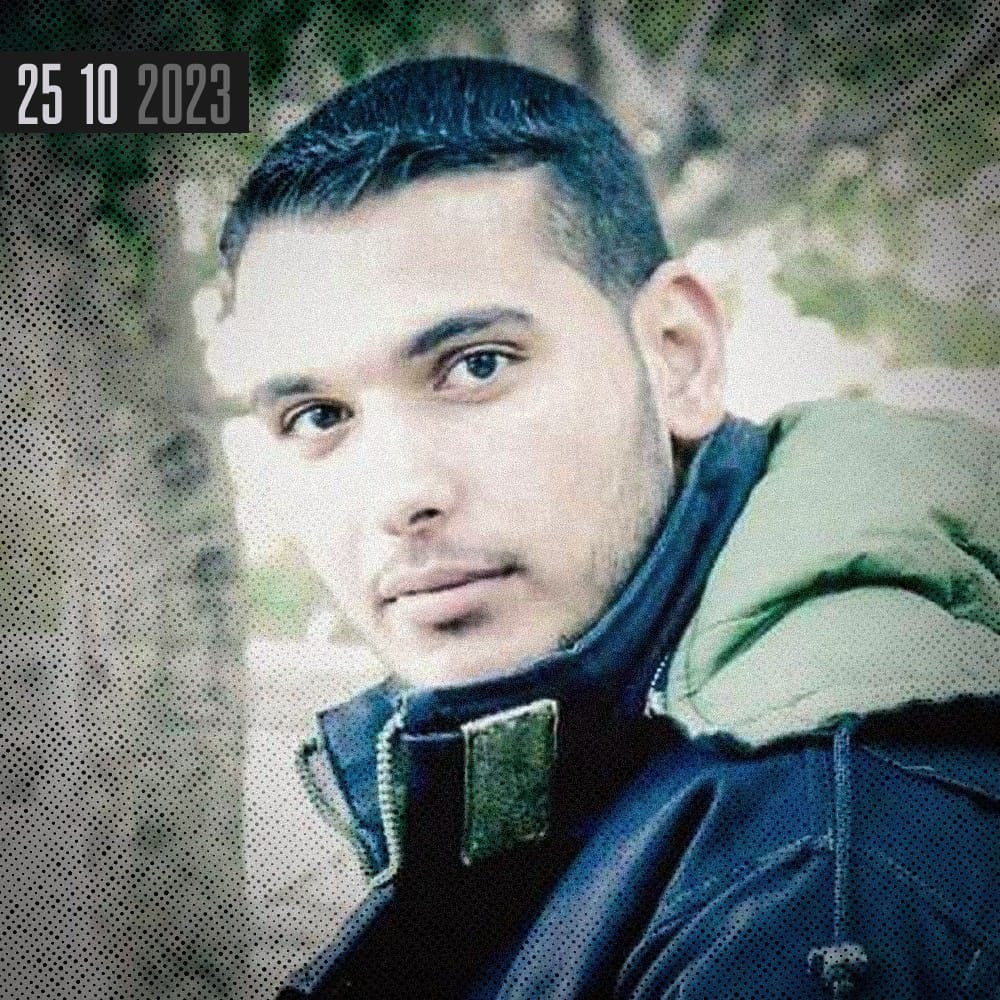 25 10 2023