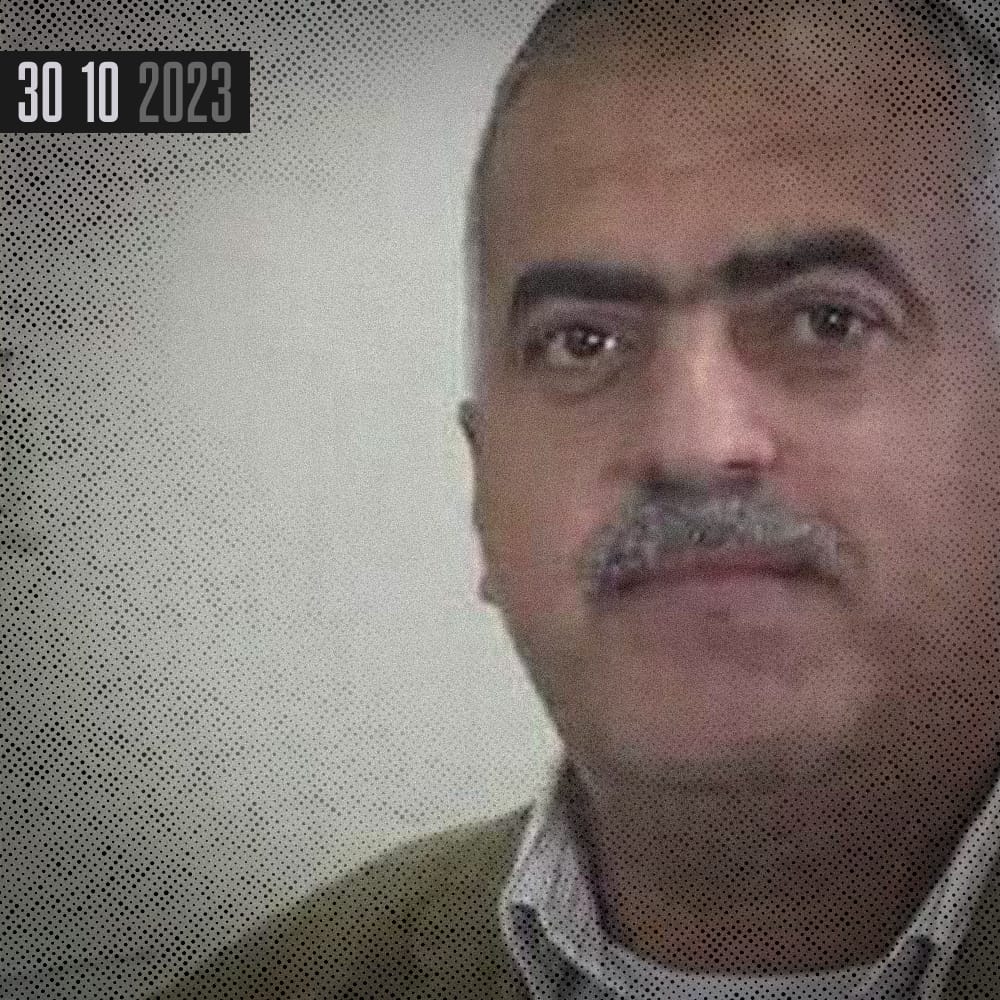 30 10 2023