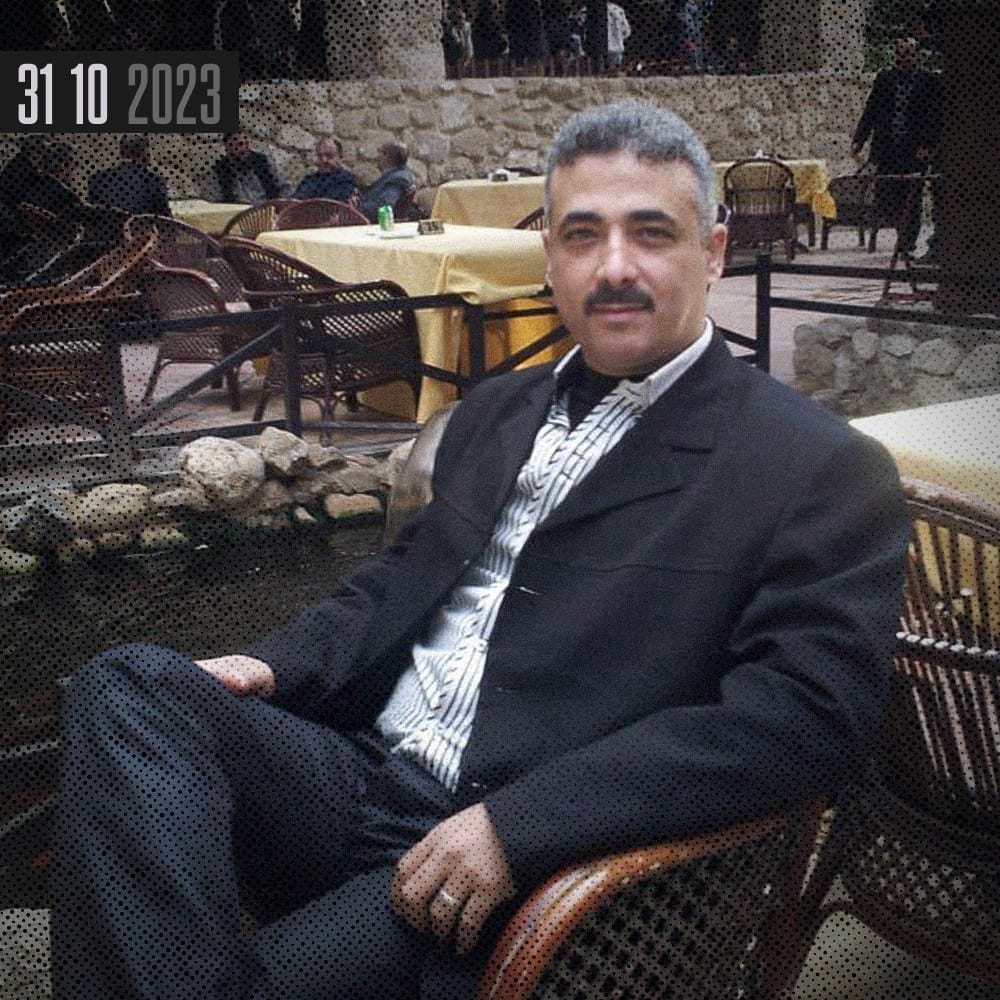 31 10 2023