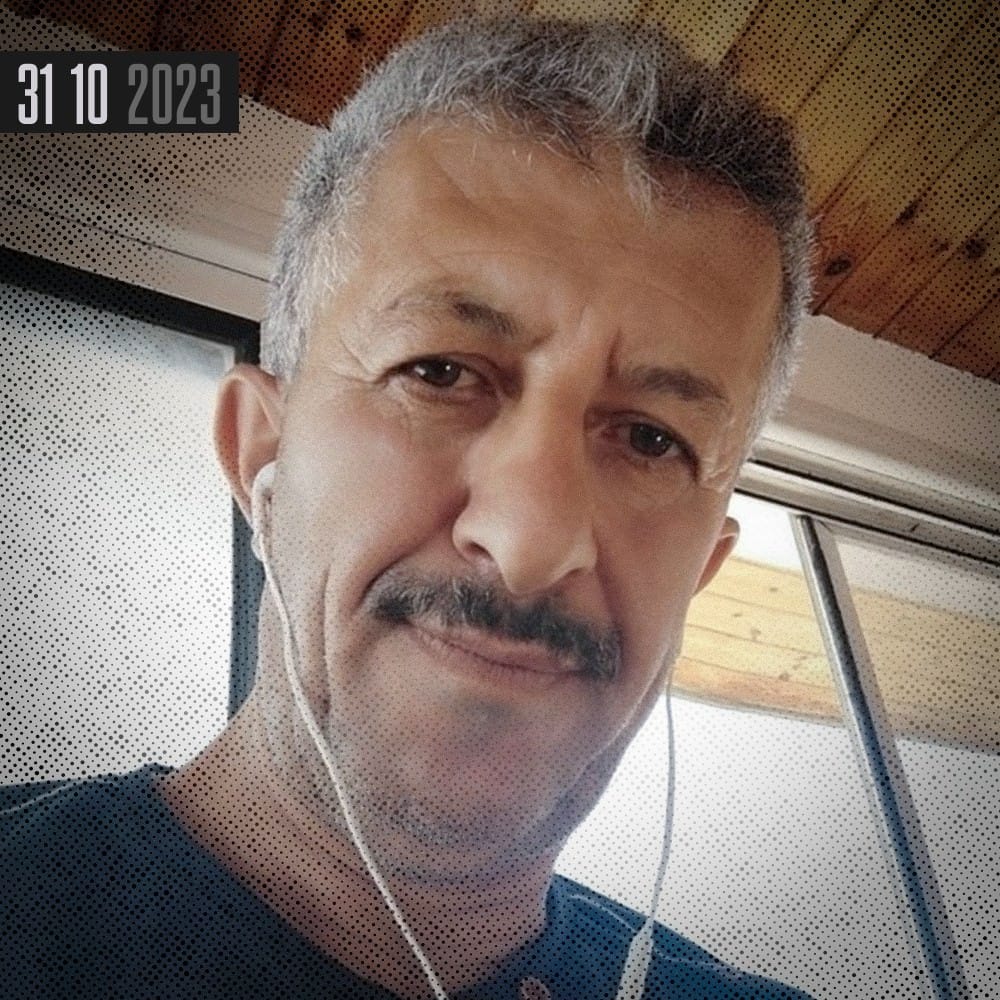 31 10 2023