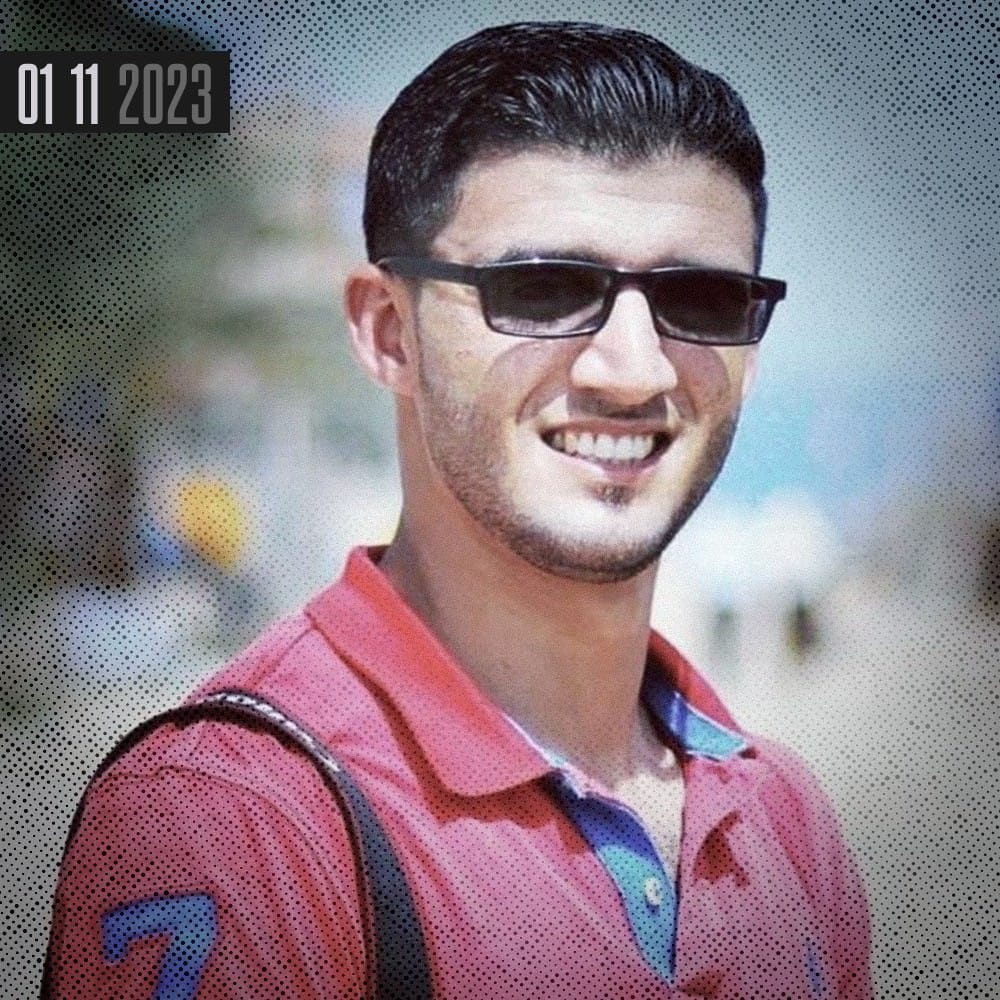 01 11 2023

7