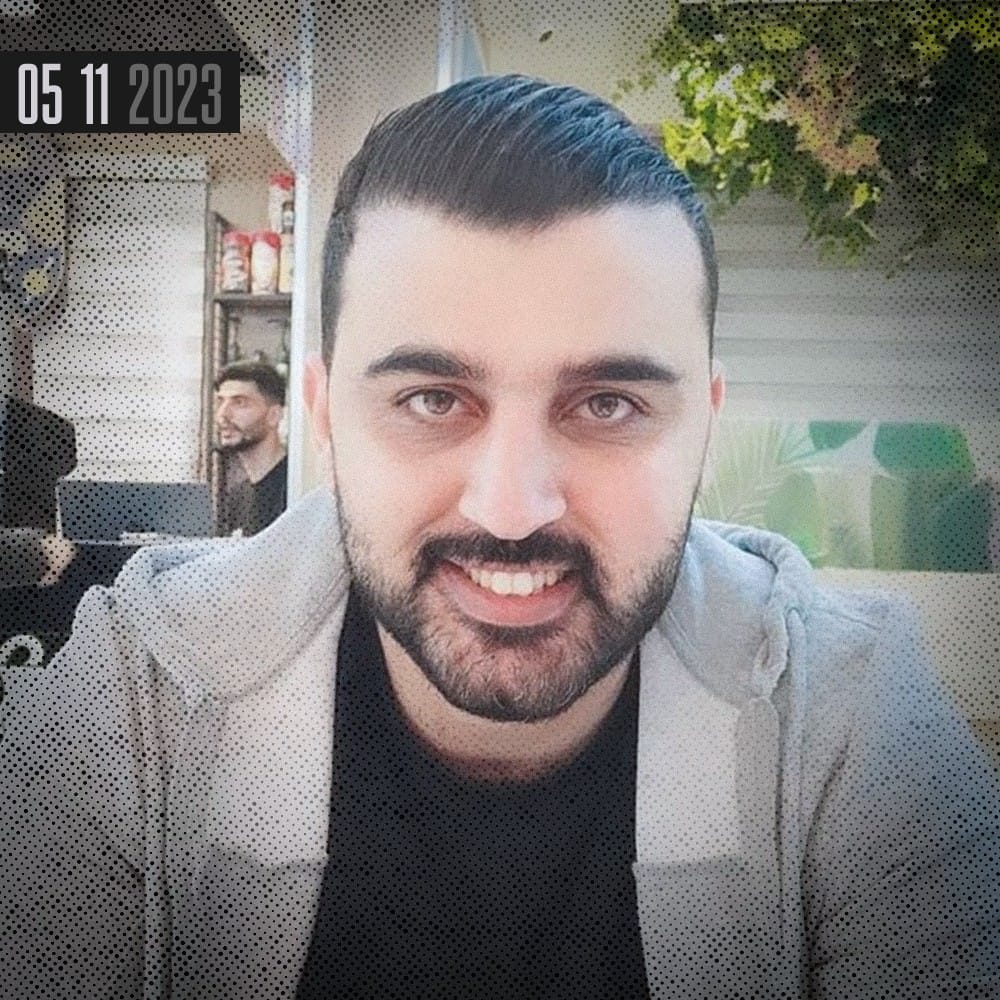 05 11 2023