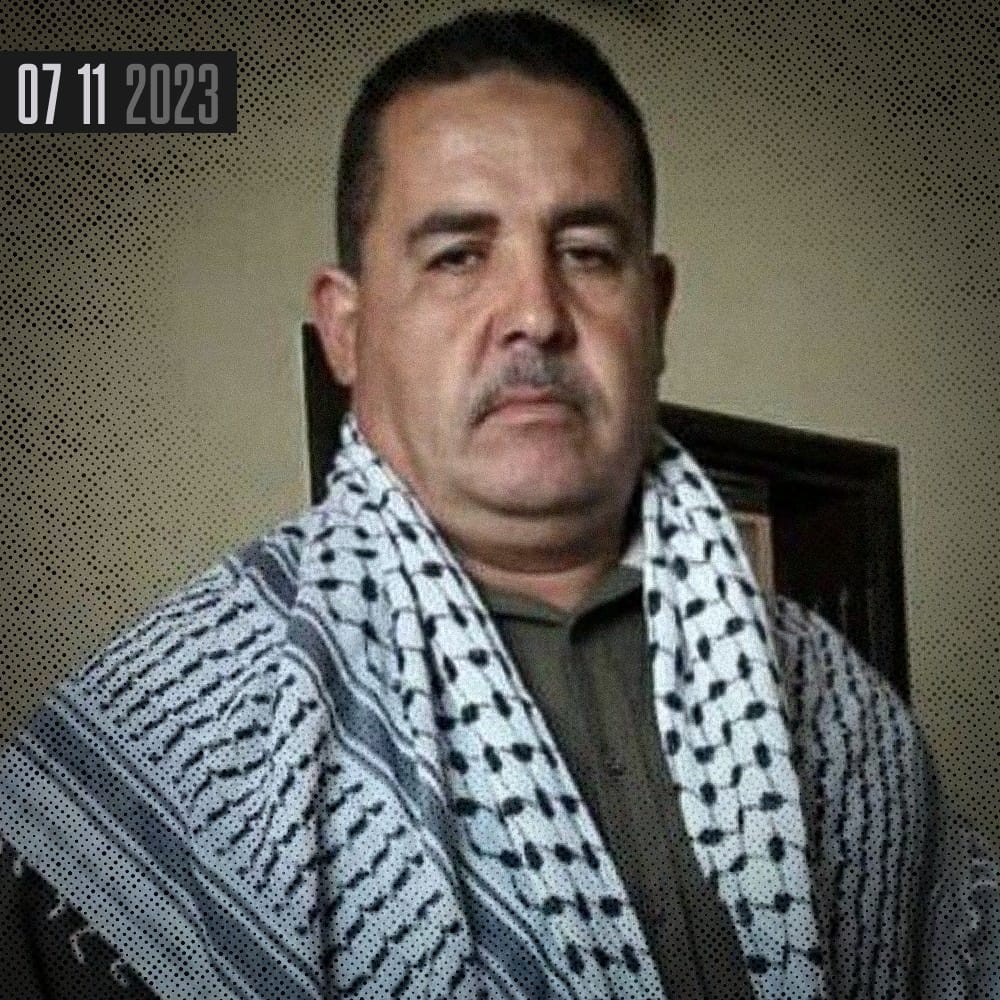 07 11 2023