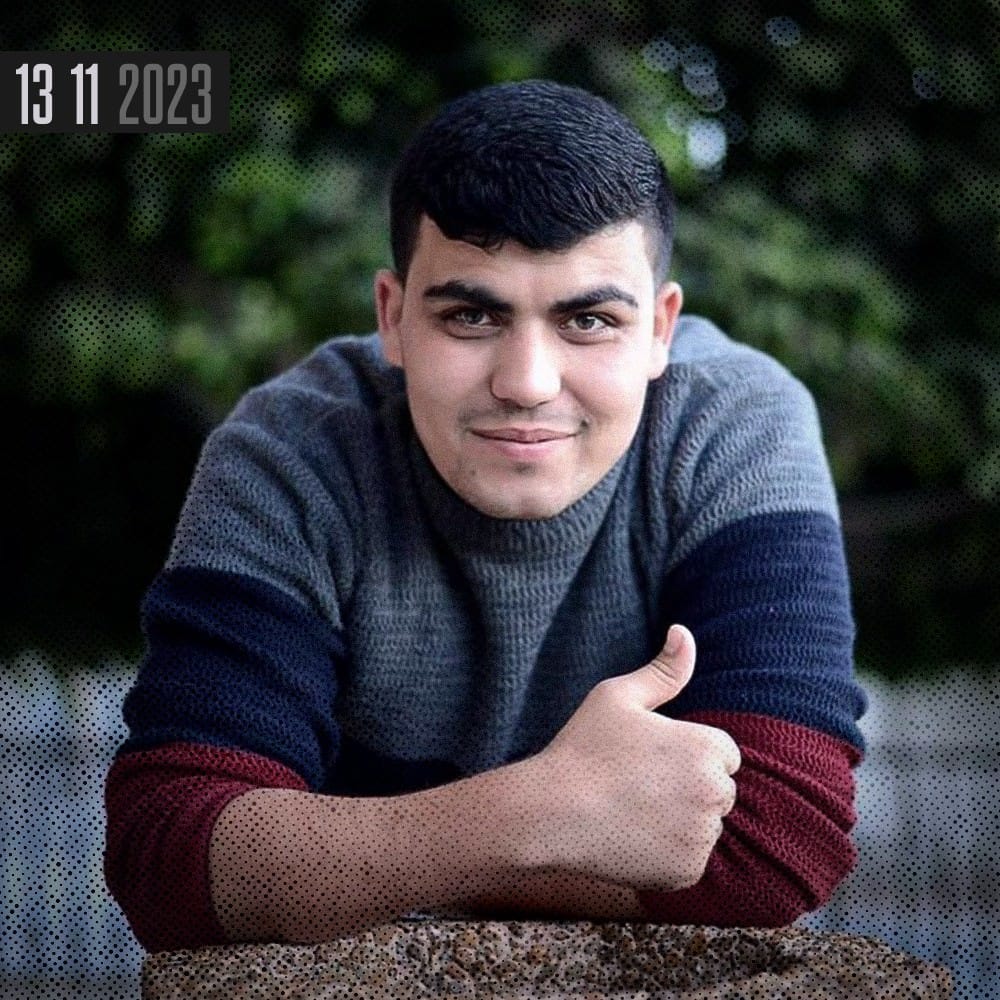 13 11 2023