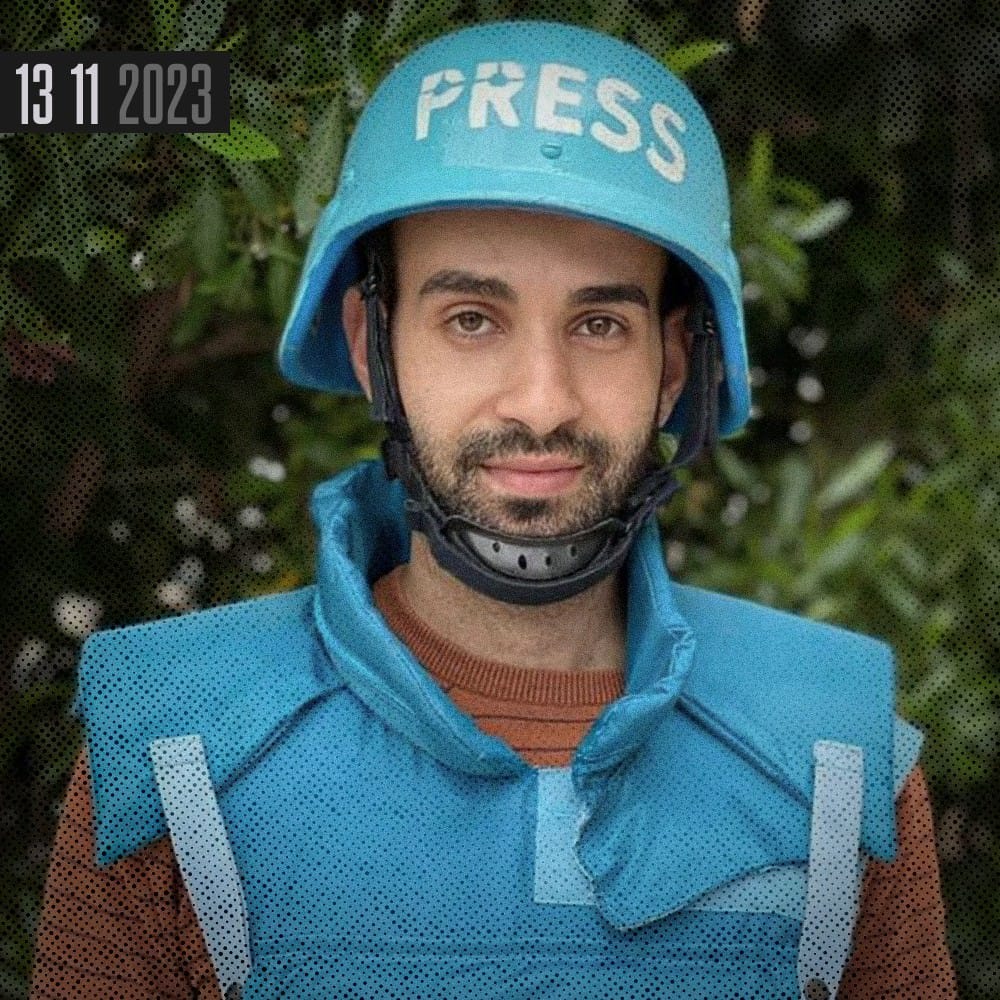 13 11 2023

PRESS