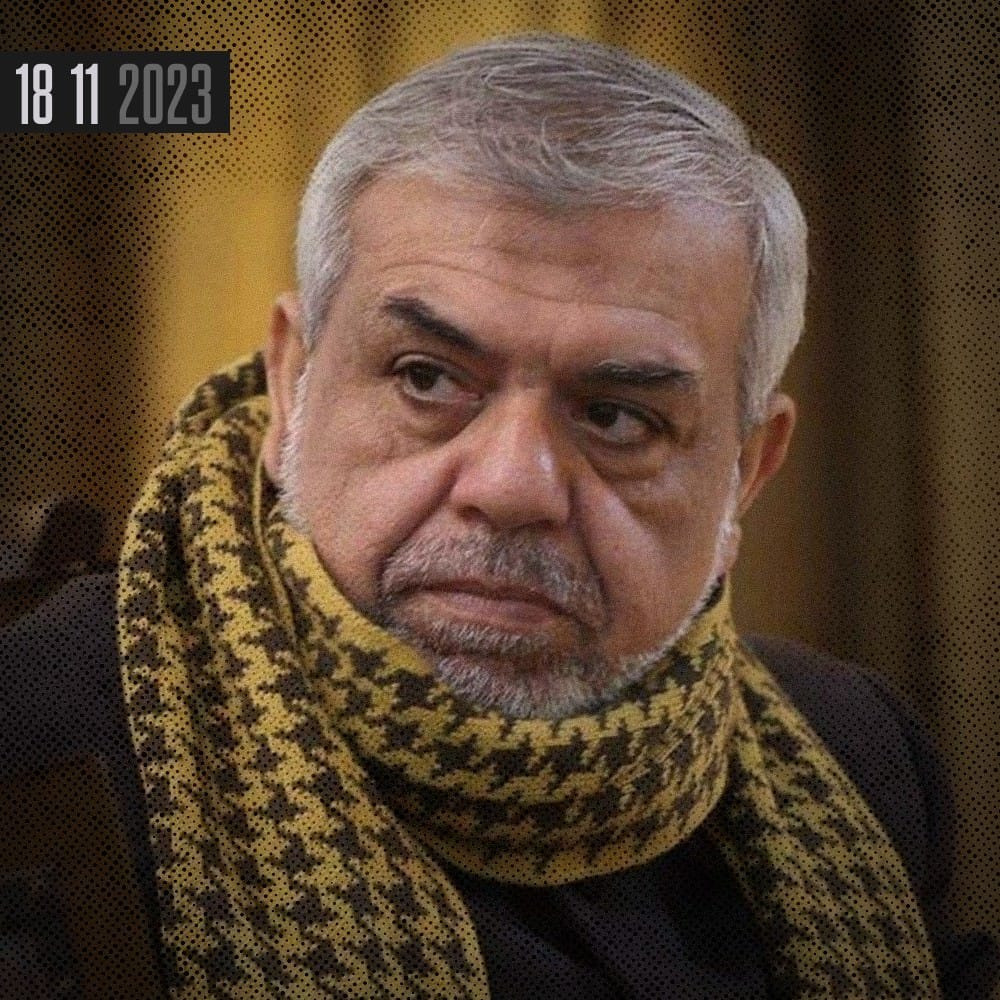 18 11 2023