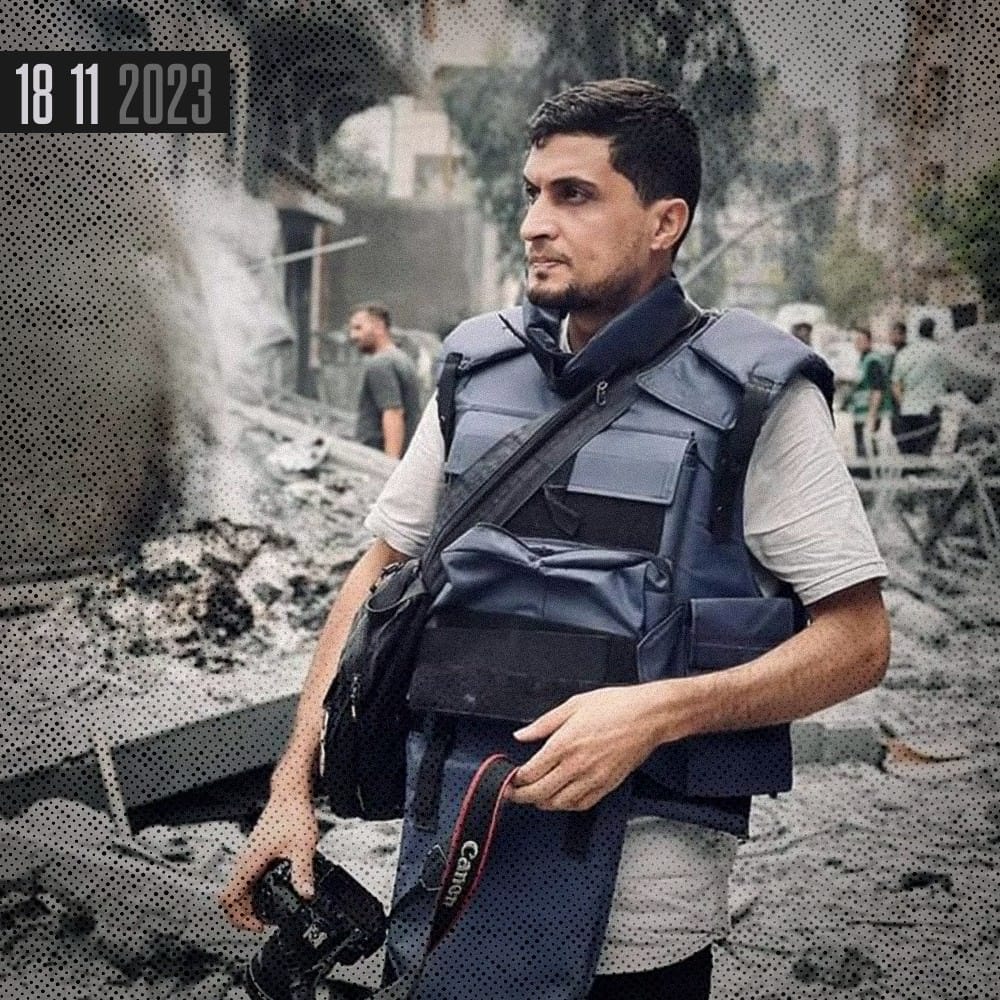 18 11 2023

Canon